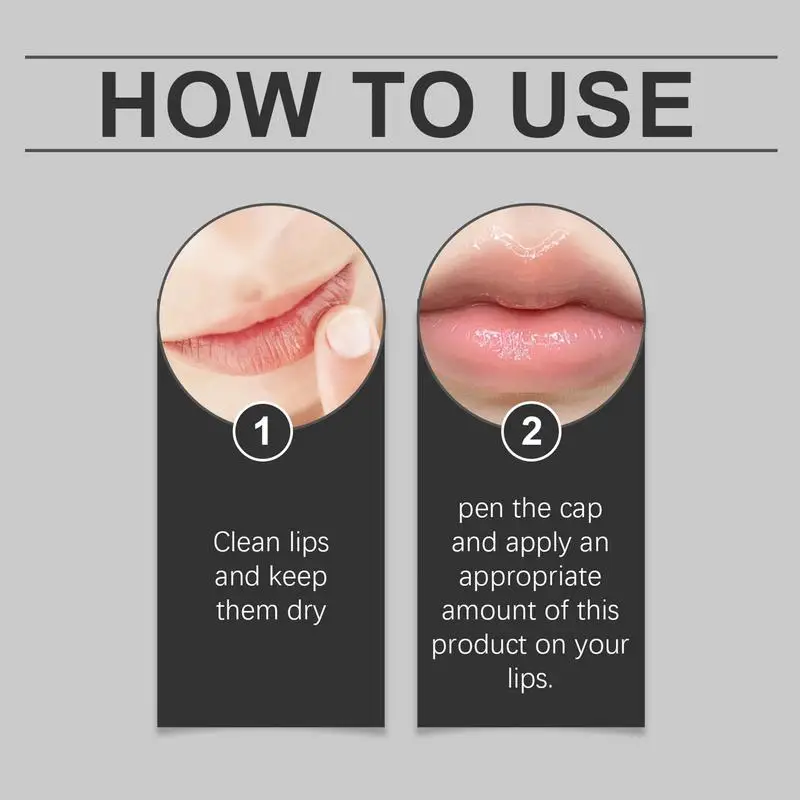 HOW TO USE

1

Clean lips and keep them dry

2

pen the cap and apply an appropriate amount of this product on your lips.