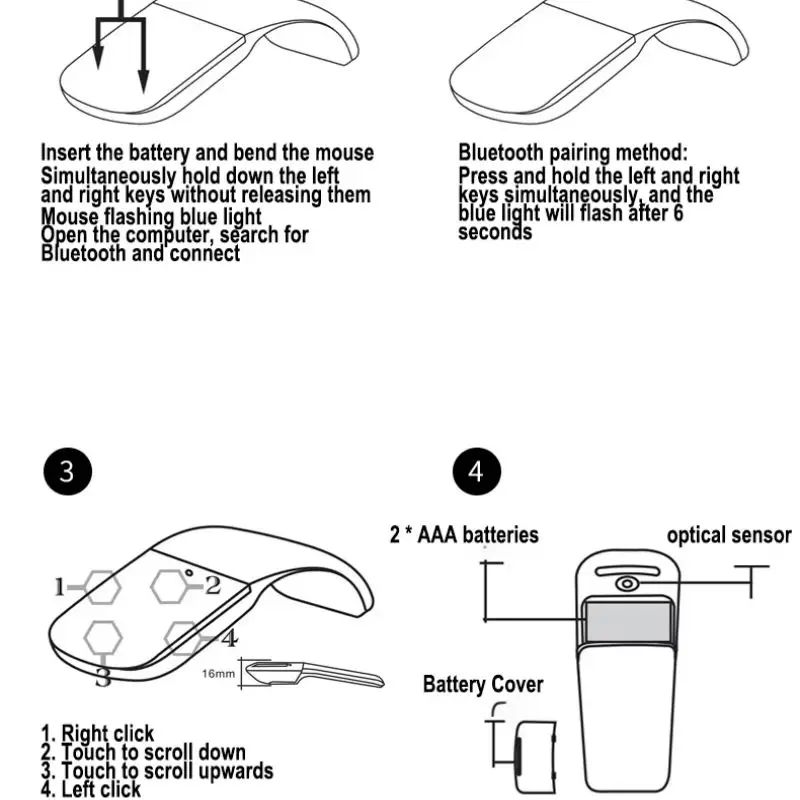 Insert the battery and bend the mouse
Simultaneously hold down the left and right keys without releasing them
Mouse flashing blue light
Open the computer, search for Bluetooth and connect

Bluetooth pairing method:
Press and hold the left and right keys simultaneously, and the blue light will flash after 6 seconds

3

1
2
3
4
16mm

1. Right click
2. Touch to scroll down
3. Touch to scroll upwards
4. Left click

4

2 * AAA batteries
optical sensor
Battery Cover