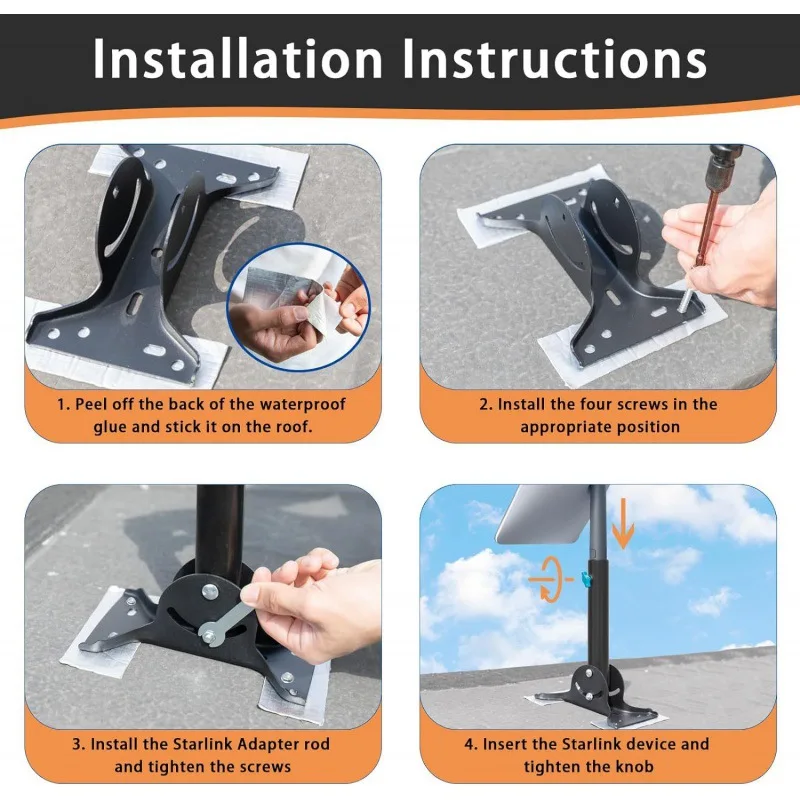 Installation Instructions

1. Peel off the back of the waterproof glue and stick it on the roof.

2. Install the four screws in the appropriate position

3. Install the Starlink Adapter rod and tighten the screws

4. Insert the Starlink device and tighten the knob