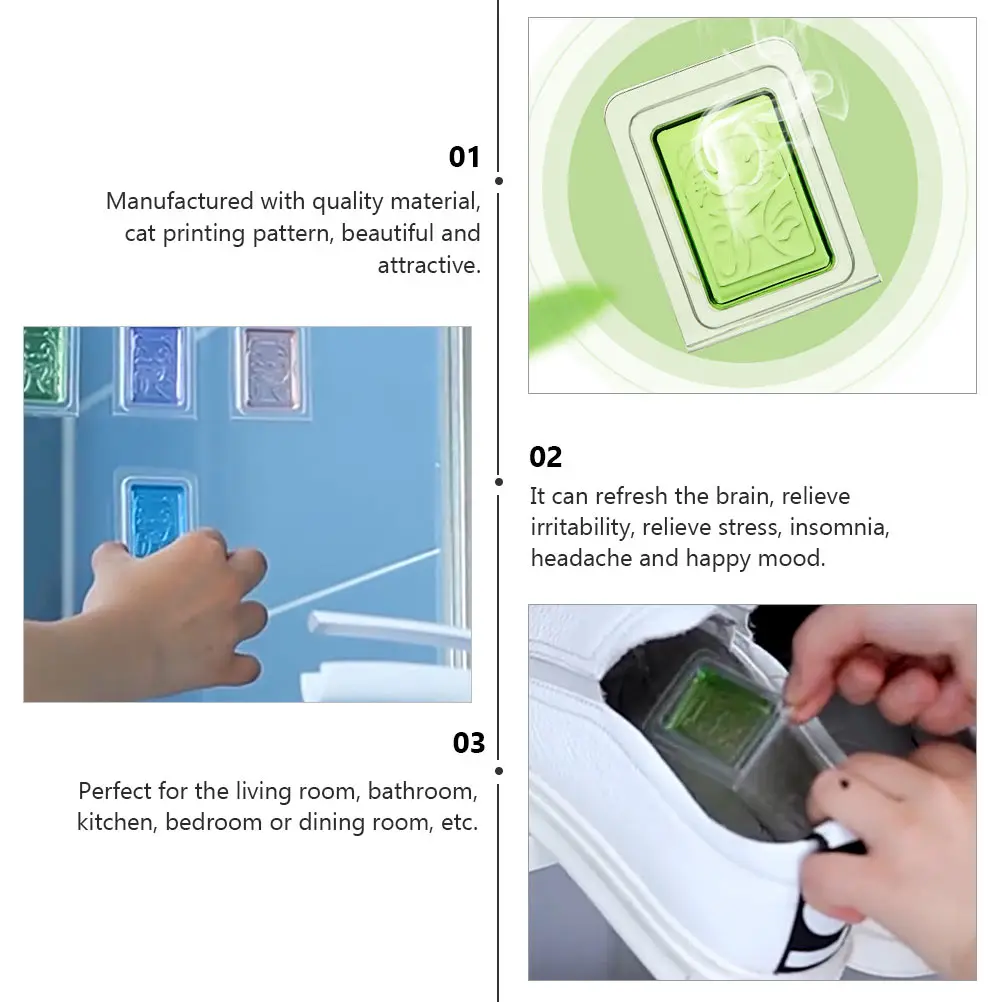 01

Manufactured with quality material, cat printing pattern, beautiful and attractive.

02

It can refresh the brain, relieve irritability, relieve stress, insomnia, headache and happy mood.

03

Perfect for the living room, bathroom, kitchen, bedroom or dining room, etc.