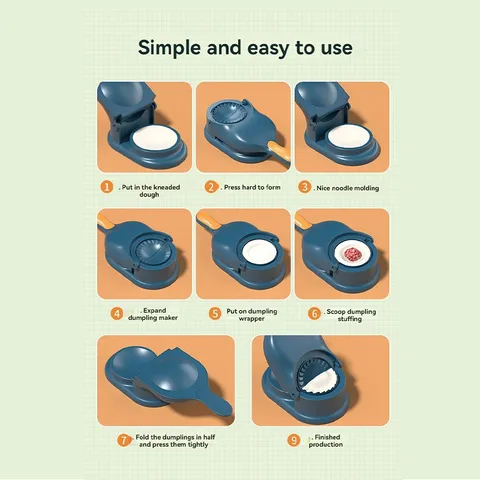 Simple and easy to use

1 . Put in the kneaded dough

2 . Press hard to form

3 . Nice noodle molding

4 . Expand dumpling maker

5 Put on dumpling wrapper

6 . Scoop dumpling stuffing

7 . Fold the dumplings in half and press them tightly

9 . Finished production