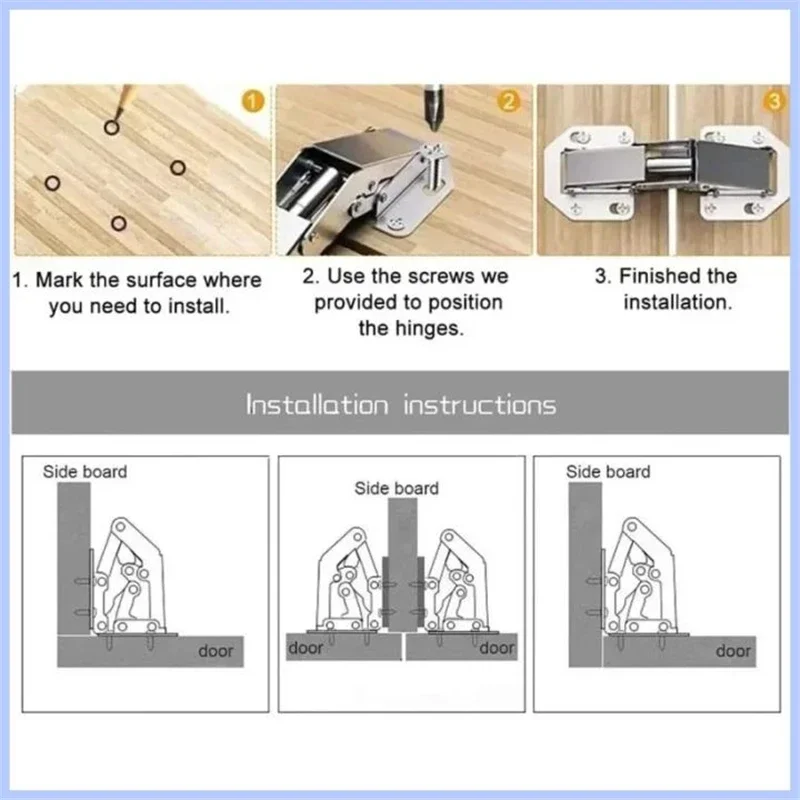 1

2

3

1. Mark the surface where you need to install.

2. Use the screws we provided to position the hinges.

3. Finished the installation.

Installation instructions

Side board

door

Side board

door

door

Side board

door