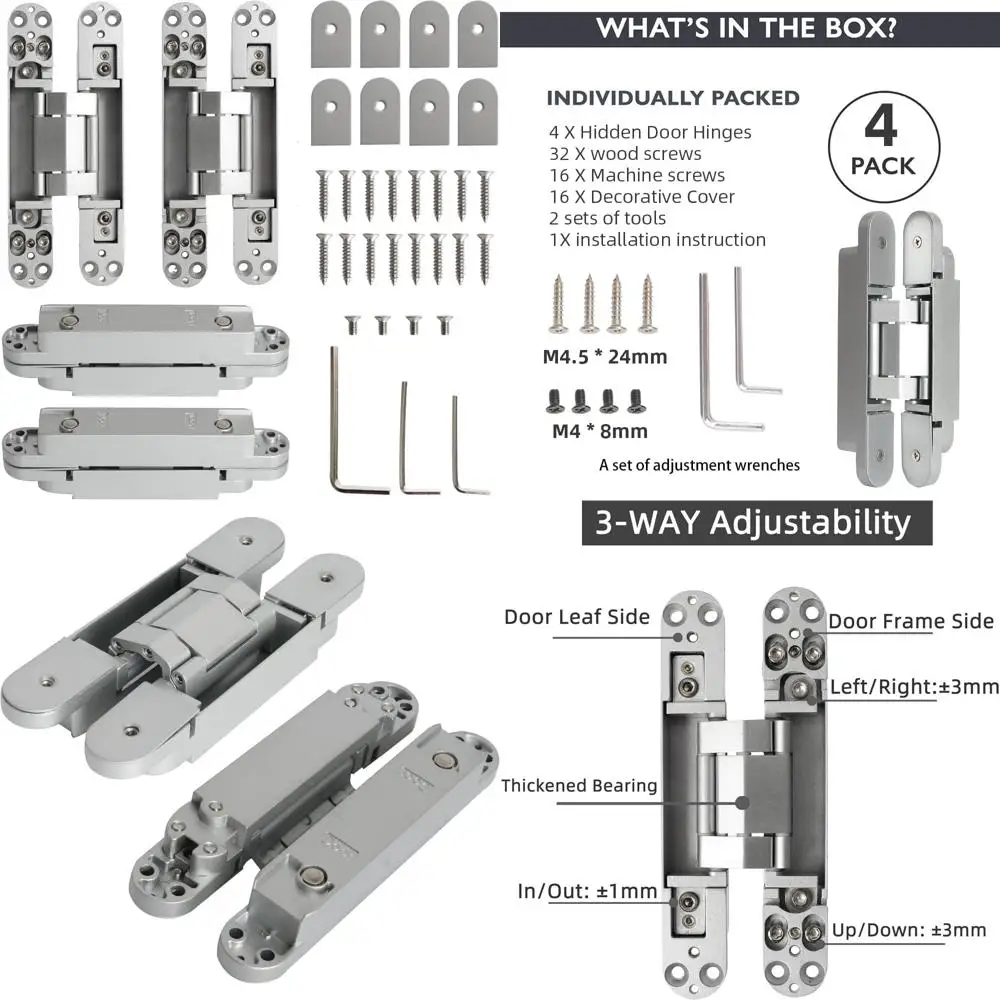 WHAT'S IN THE BOX?

INDIVIDUALLY PACKED

4 X Hidden Door Hinges
32 X wood screws
16 X Machine screws
16 X Decorative Cover
2 sets of tools
1X installation instruction

4 PACK

M4.5 * 24mm

M4 * 8mm

A set of adjustment wrenches

3-WAY Adjustability

Door Leaf Side

Door Frame Side

Left/Right:±3mm

Thickened Bearing

In/Out: ±1mm

Up/Down: ±3mm