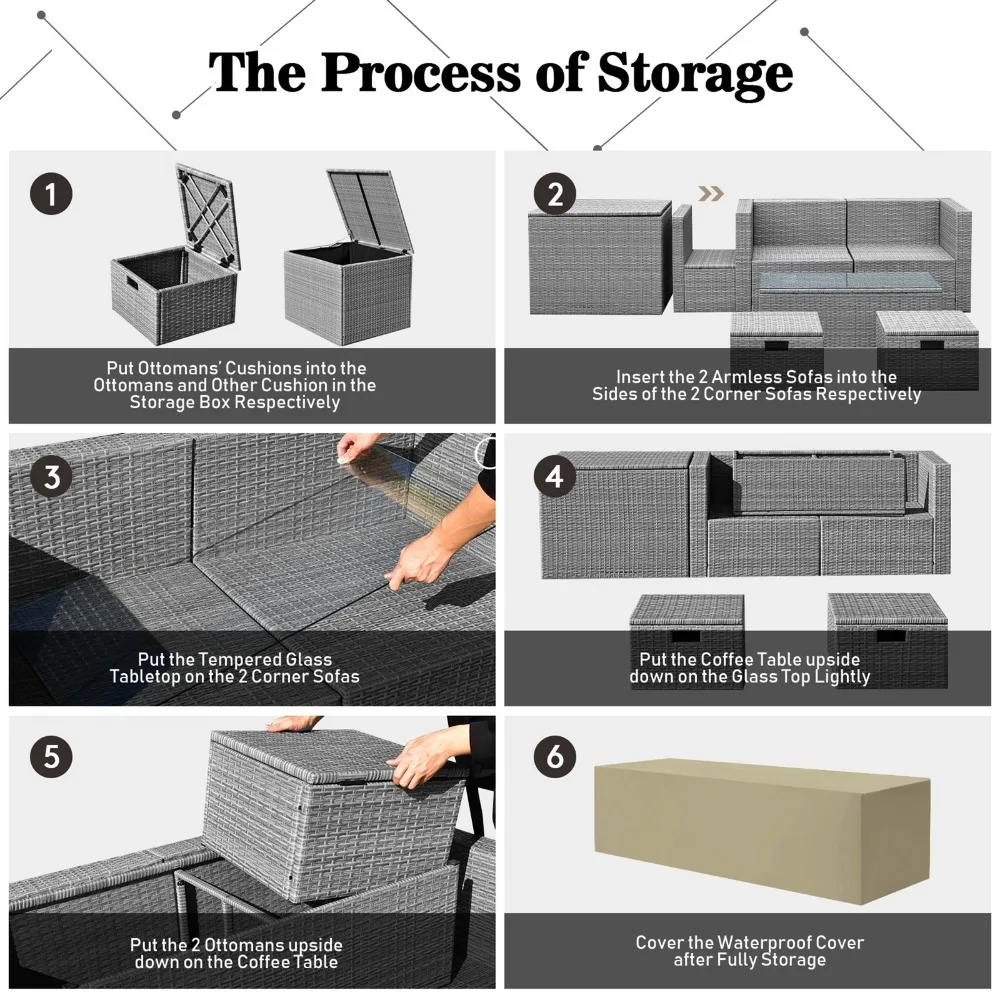 The Process of Storage

1

Put Ottomans' Cushions into the Ottomans and Other Cushion in the Storage Box Respectively

2

Insert the 2 Armless Sofas into the Sides of the 2 Corner Sofas Respectively

3

Put the Tempered Glass Tabletop on the 2 Corner Sofas

4

Put the Coffee Table upside down on the Glass Top Lightly

5

Put the 2 Ottomans upside down on the Coffee Table

6

Cover the Waterproof Cover after Fully Storage