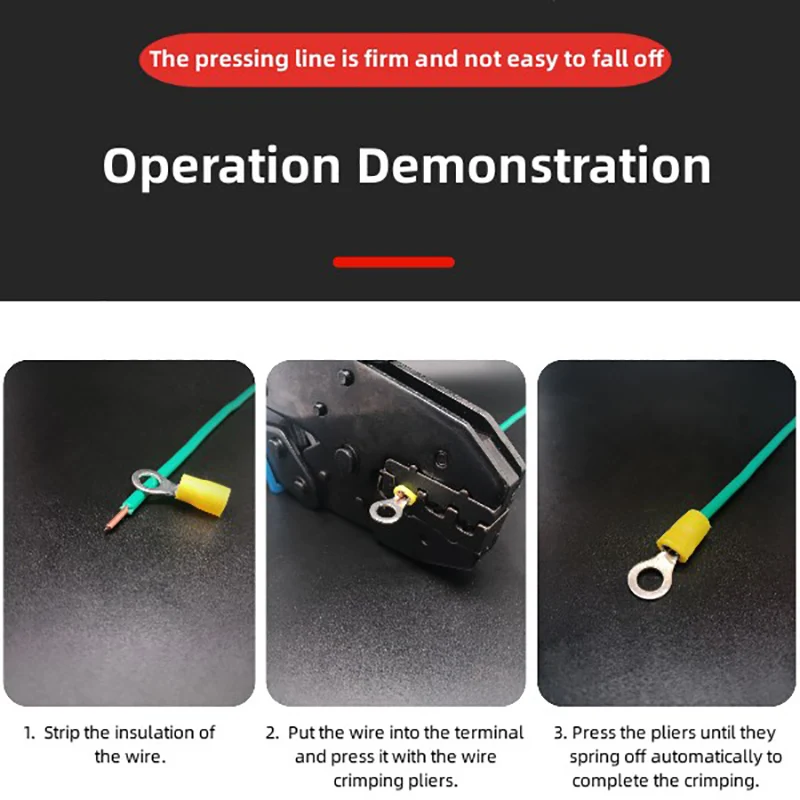 The pressing line is firm and not easy to fall off

Operation Demonstration

1. Strip the insulation of the wire.

2. Put the wire into the terminal and press it with the wire crimping pliers.

3. Press the pliers until they spring off automatically to complete the crimping.