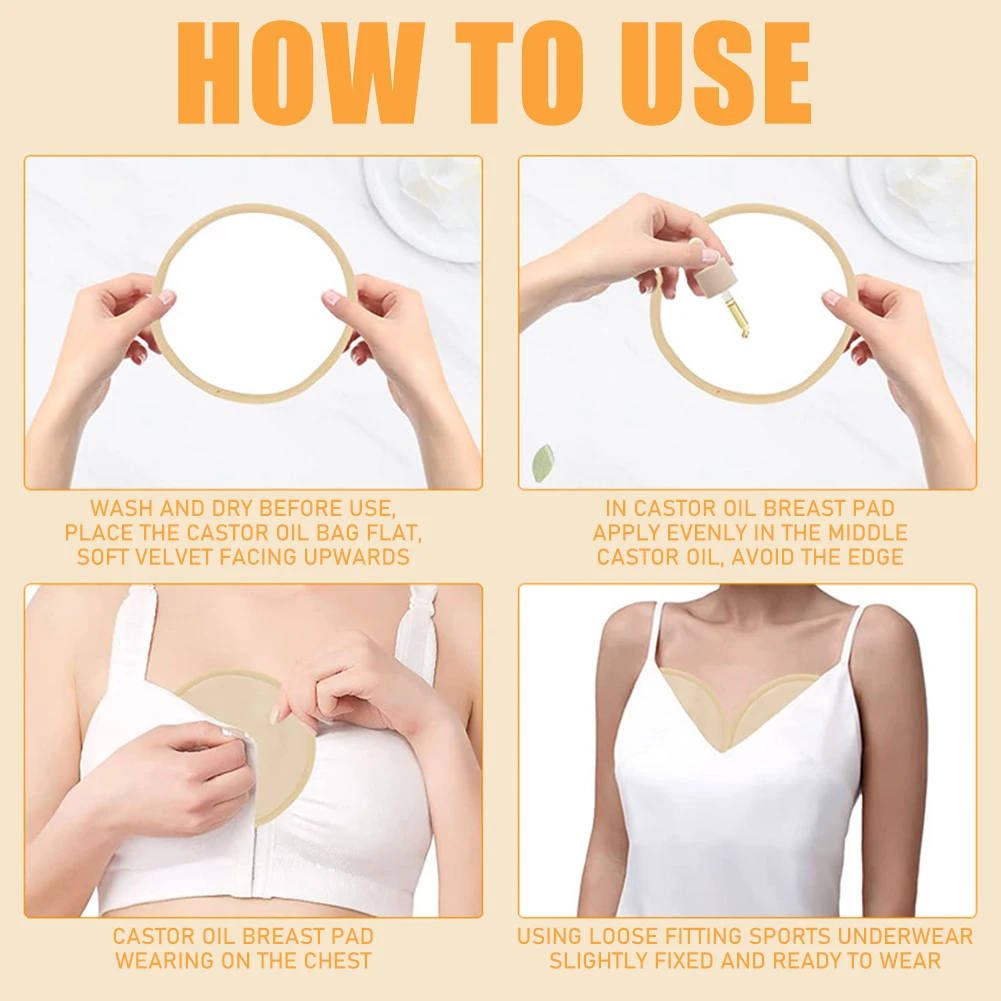 HOW TO USE

WASH AND DRY BEFORE USE, PLACE THE CASTOR OIL BAG FLAT, SOFT VELVET FACING UPWARDS

IN CASTOR OIL BREAST PAD APPLY EVENLY IN THE MIDDLE CASTOR OIL, AVOID THE EDGE

CASTOR OIL BREAST PAD WEARING ON THE CHEST

USING LOOSE FITTING SPORTS UNDERWEAR SLIGHTLY FIXED AND READY TO WEAR