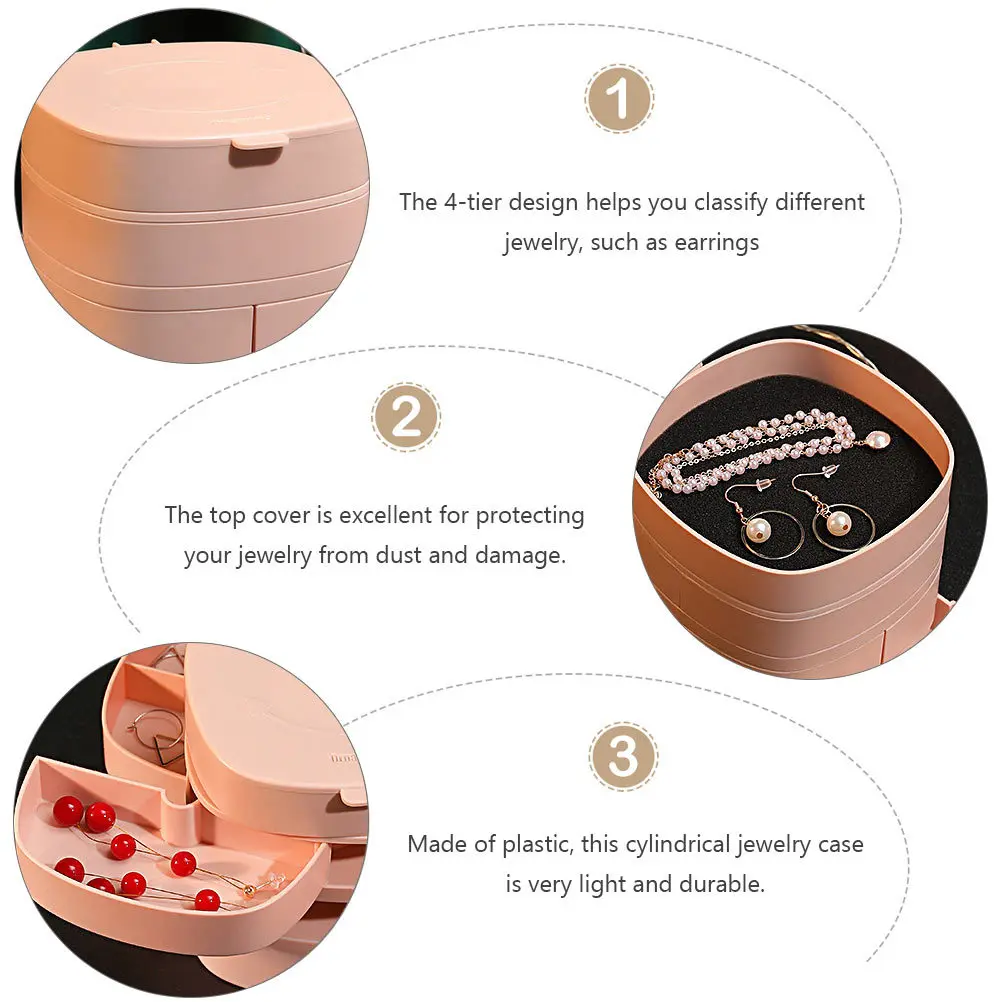 1

The 4-tier design helps you classify different jewelry, such as earrings

2

The top cover is excellent for protecting your jewelry from dust and damage.

3

Made of plastic, this cylindrical jewelry case is very light and durable.