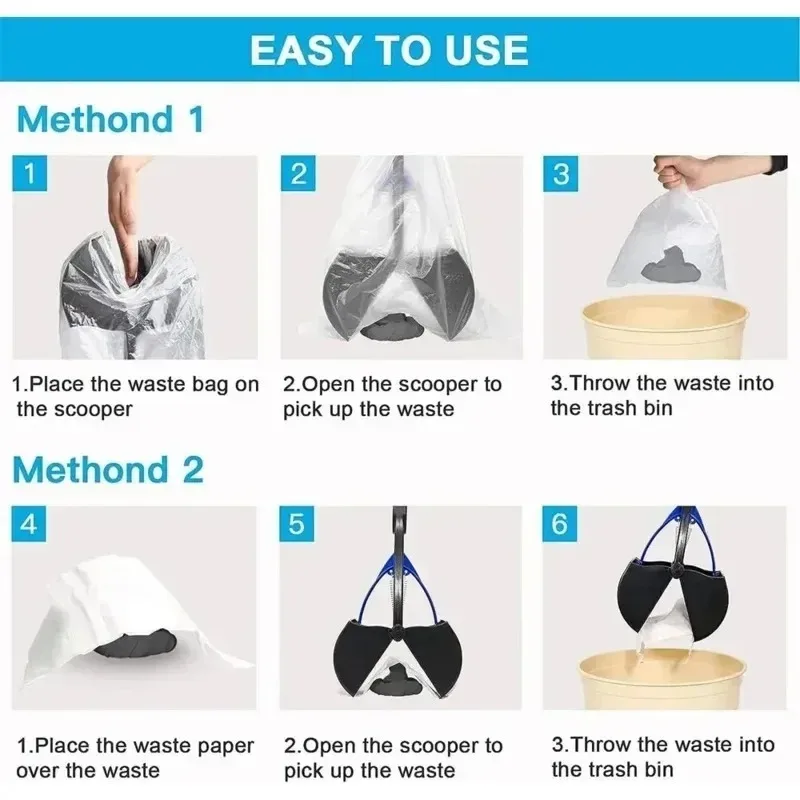 EASY TO USE

Methond 1

1

2

3

1.Place the waste bag on the scooper

2.Open the scooper to pick up the waste

3.Throw the waste into the trash bin

Methond 2

4

5

6

1.Place the waste paper over the waste

2.Open the scooper to pick up the waste

3.Throw the waste into the trash bin