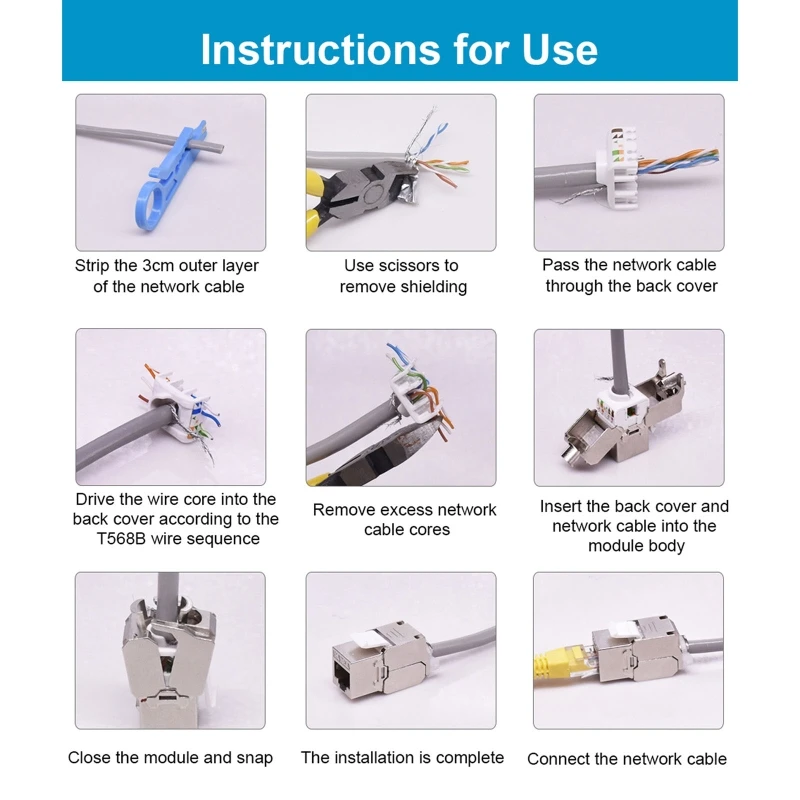 Instructions for Use

Strip the 3cm outer layer of the network cable

Use scissors to remove shielding

Pass the network cable through the back cover

Drive the wire core into the back cover according to the T568B wire sequence

Remove excess network cable cores

Insert the back cover and network cable into the module body

Close the module and snap

The installation is complete

Connect the network cable