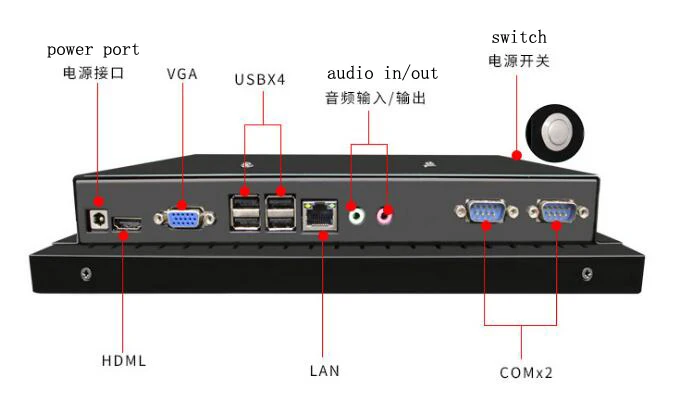 power port
电源接口

VGA

USBX4

audio in/out
音频输入/输出

switch
电源开关

HDML

LAN

COMx2