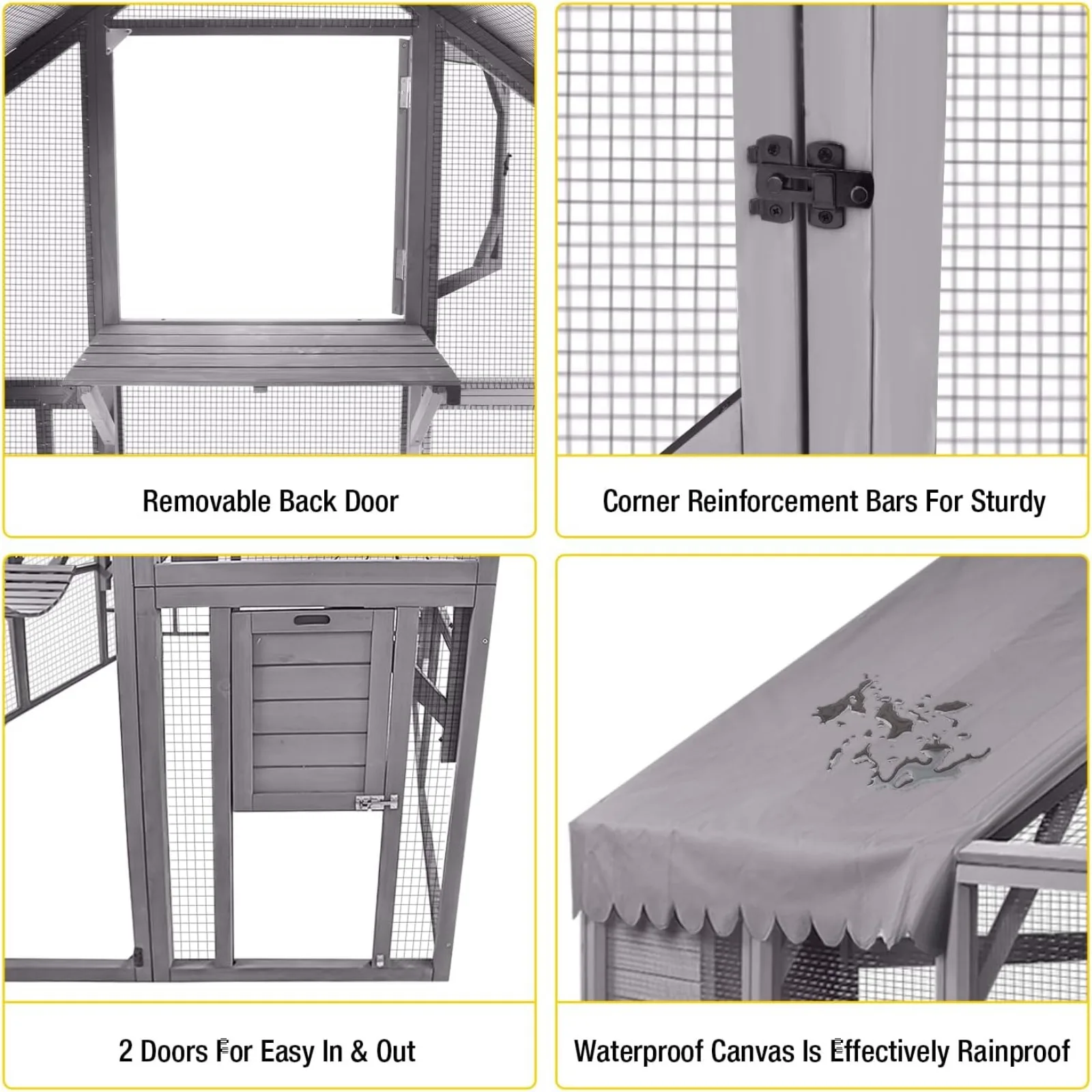 Removable Back Door

Corner Reinforcement Bars For Sturdy

2 Doors For Easy In & Out

Waterproof Canvas Is Effectively Rainproof