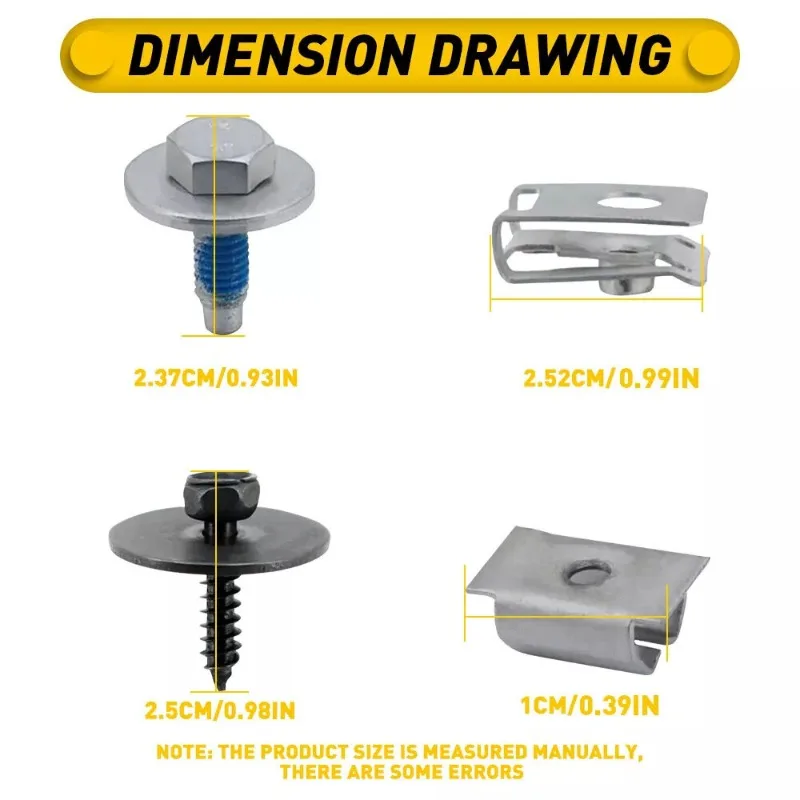 DIMENSION DRAWING

2.37CM/0.93IN

2.52CM/0.99IN

2.5CM/0.98IN

1CM/0.39IN

NOTE: THE PRODUCT SIZE IS MEASURED MANUALLY, THERE ARE SOME ERRORS