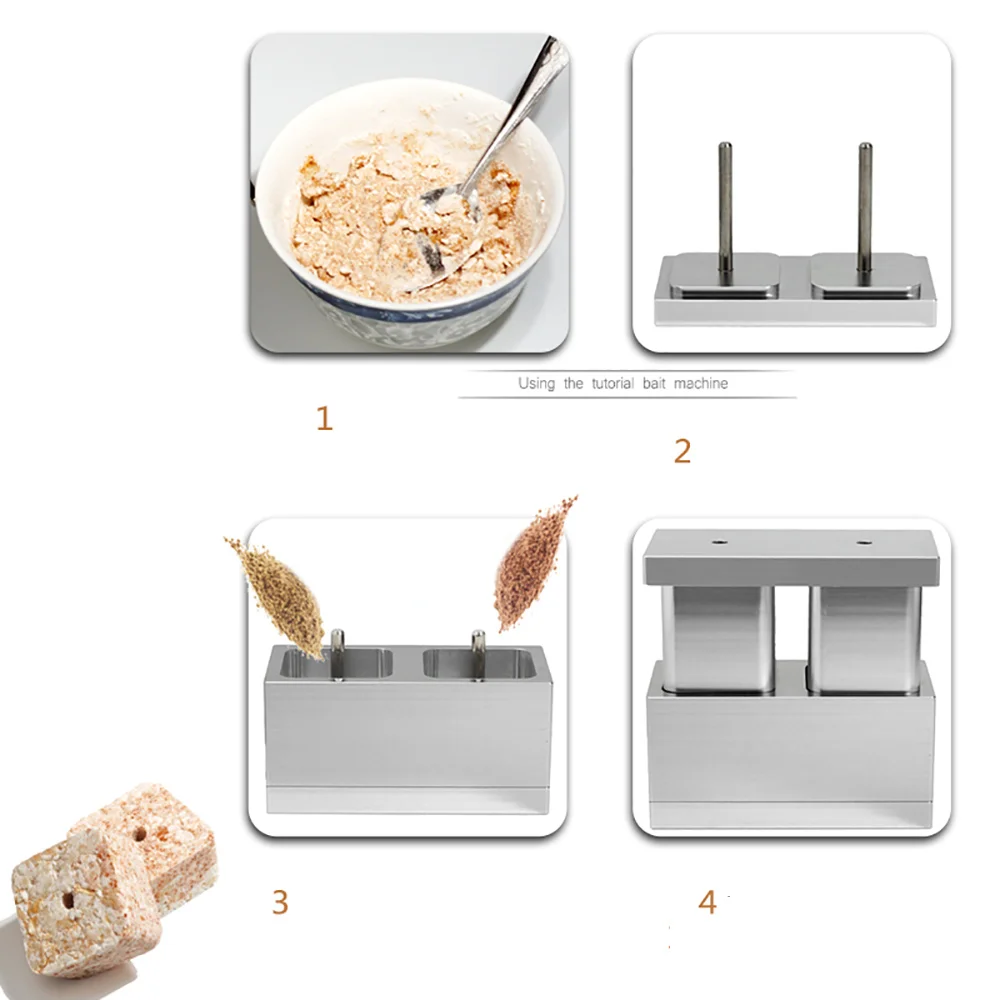 Using the tutorial bait machine

1

2

3

4