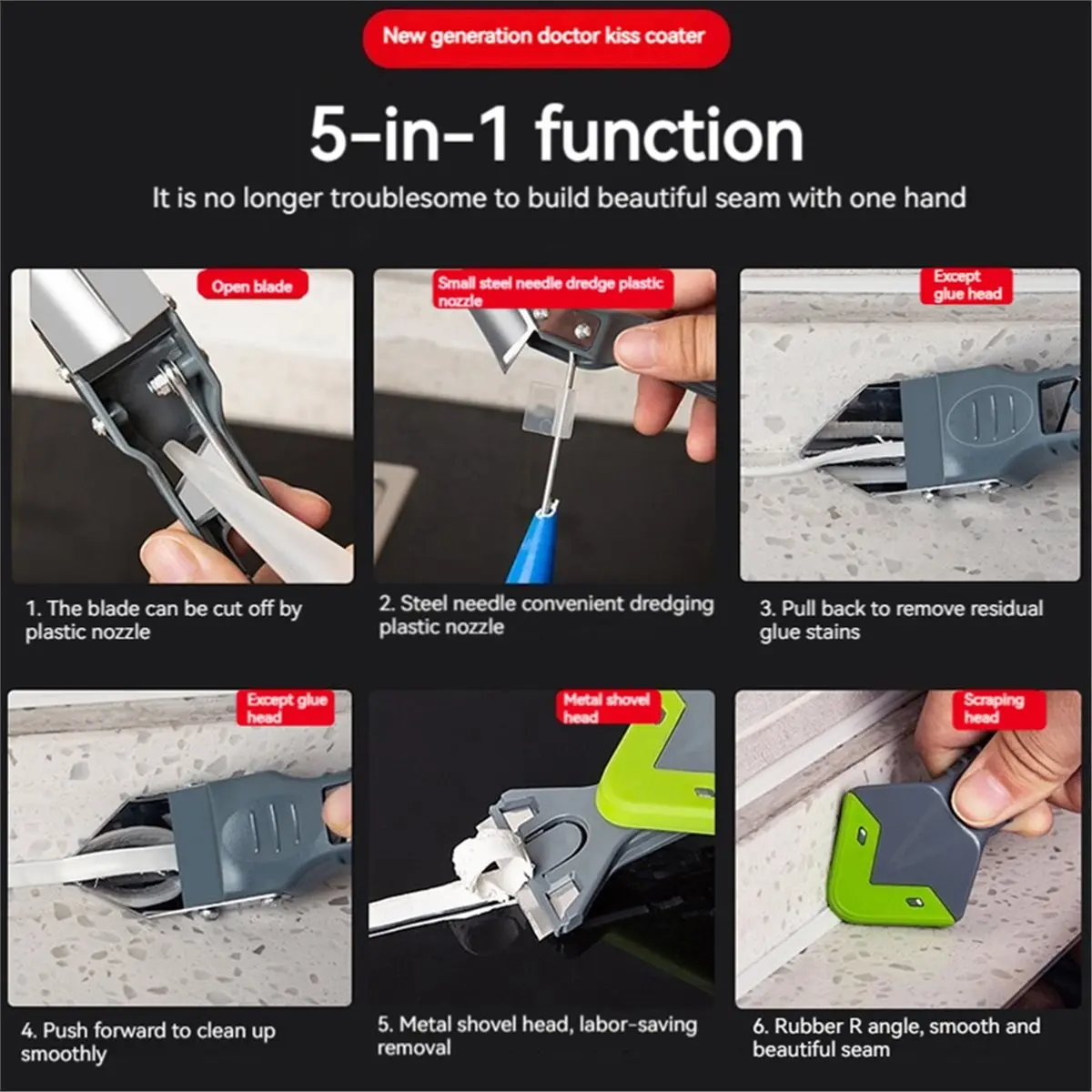 New generation doctor kiss coater

5-in-1 function

It is no longer troublesome to build beautiful seam with one hand

Open blade

1. The blade can be cut off by plastic nozzle

Small steel needle dredge plastic nozzle

2. Steel needle convenient dredging plastic nozzle

Except glue head

3. Pull back to remove residual glue stains

Except glue head

4. Push forward to clean up smoothly

Metal shovel head

5. Metal shovel head, labor-saving removal

Scraping head

6. Rubber R angle, smooth and beautiful seam