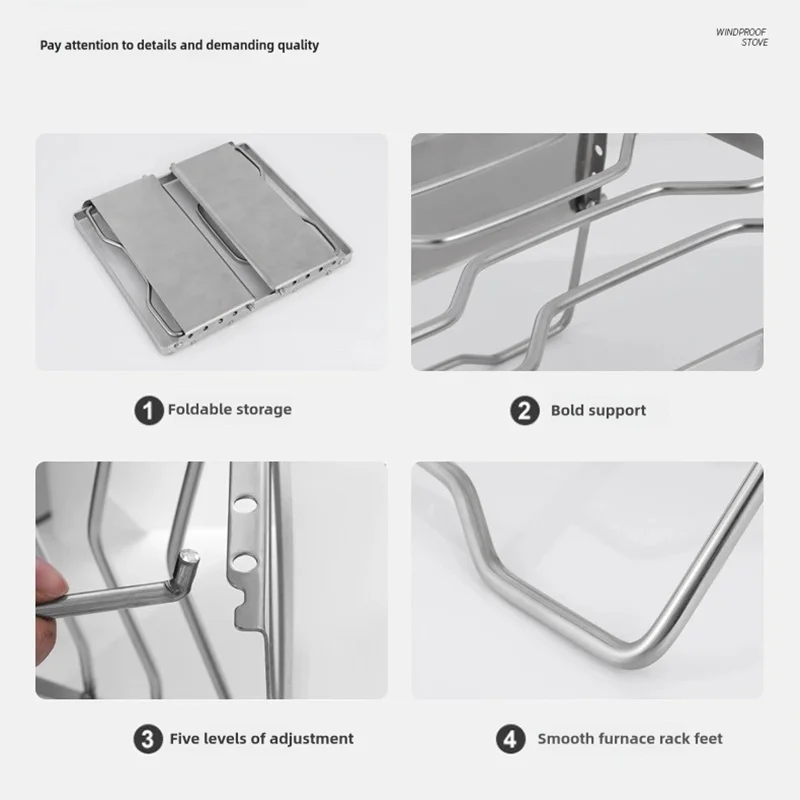 Pay attention to details and demanding quality

WINDPROOF STOVE

1 Foldable storage

2 Bold support

3 Five levels of adjustment

4 Smooth furnace rack feet