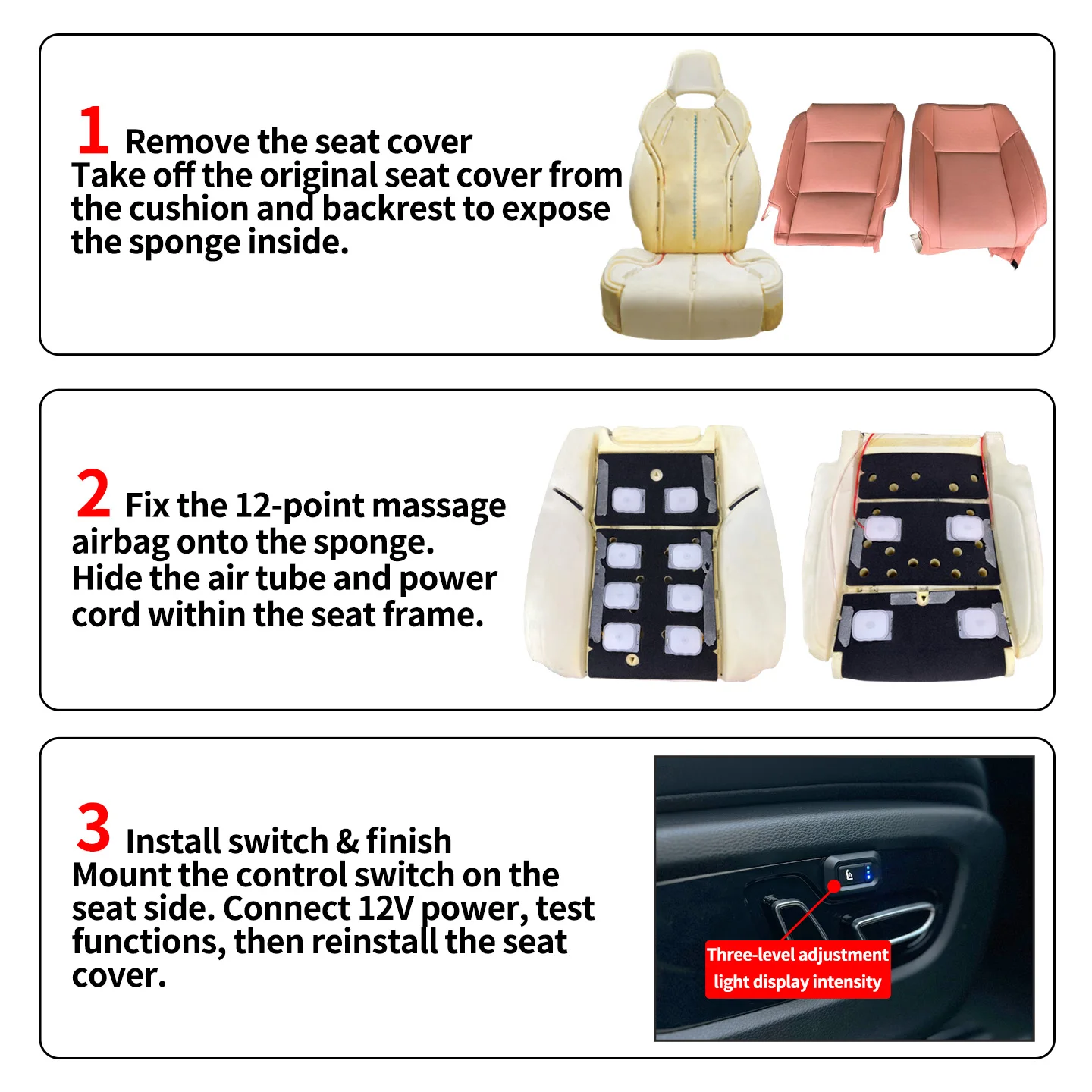 1 Remove the seat cover
Take off the original seat cover from the cushion and backrest to expose the sponge inside.

2 Fix the 12-point massage airbag onto the sponge.
Hide the air tube and power cord within the seat frame.

3 Install switch & finish
Mount the control switch on the seat side. Connect 12V power, test functions, then reinstall the seat cover.

Three-level adjustment
light display intensity