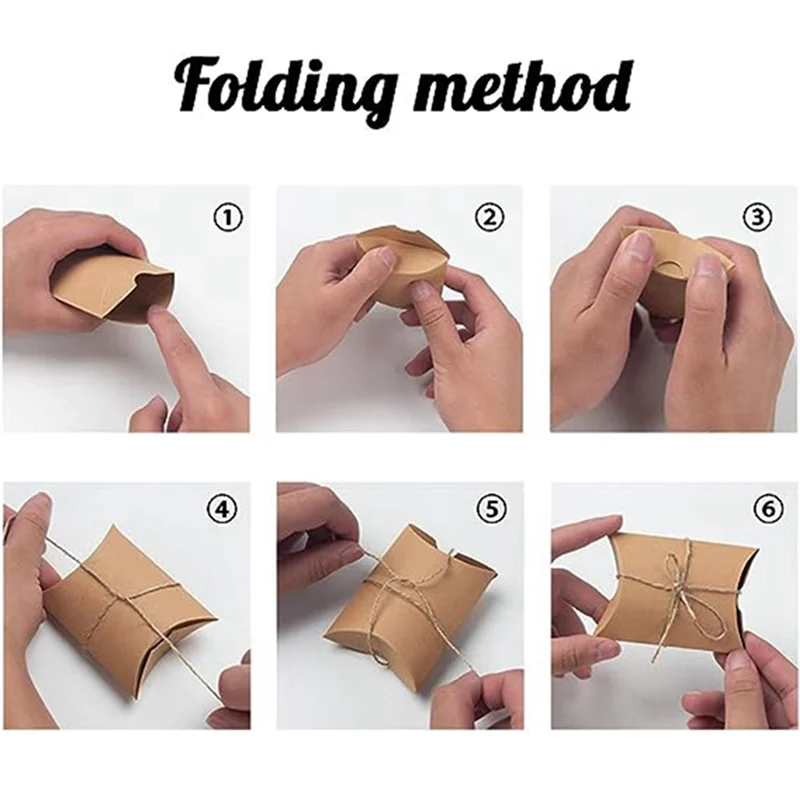 Folding method

①

②

③

④

⑤

⑥