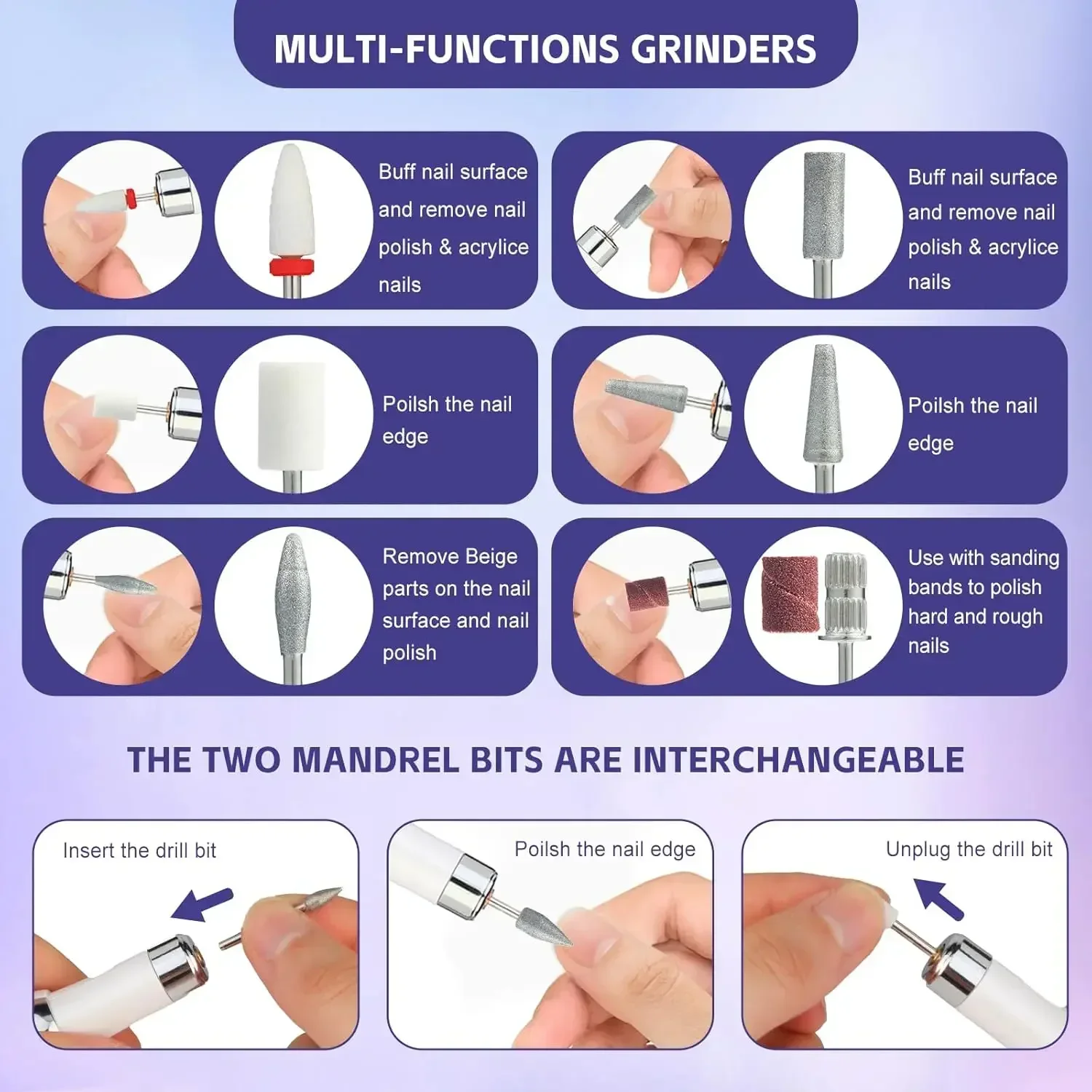 MULTI-FUNCTIONS GRINDERS

Buff nail surface and remove nail polish & acrylice nails

Buff nail surface and remove nail polish & acrylice nails

Poilsh the nail edge

Poilsh the nail edge

Remove Beige parts on the nail surface and nail polish

Use with sanding bands to polish hard and rough nails

THE TWO MANDREL BITS ARE INTERCHANGEABLE

Insert the drill bit

Poilsh the nail edge

Unplug the drill bit