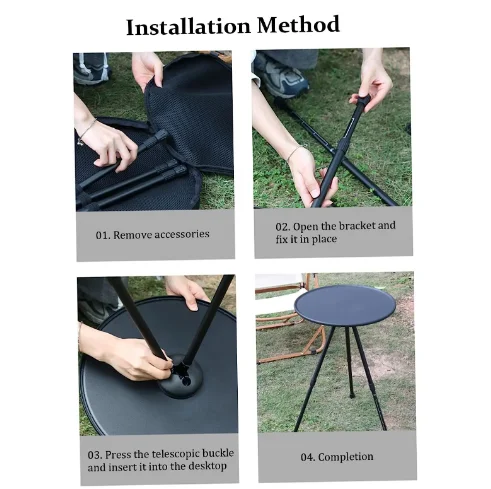 Installation Method

01. Remove accessories

02. Open the bracket and fix it in place

03. Press the telescopic buckle and insert it into the desktop

04. Completion