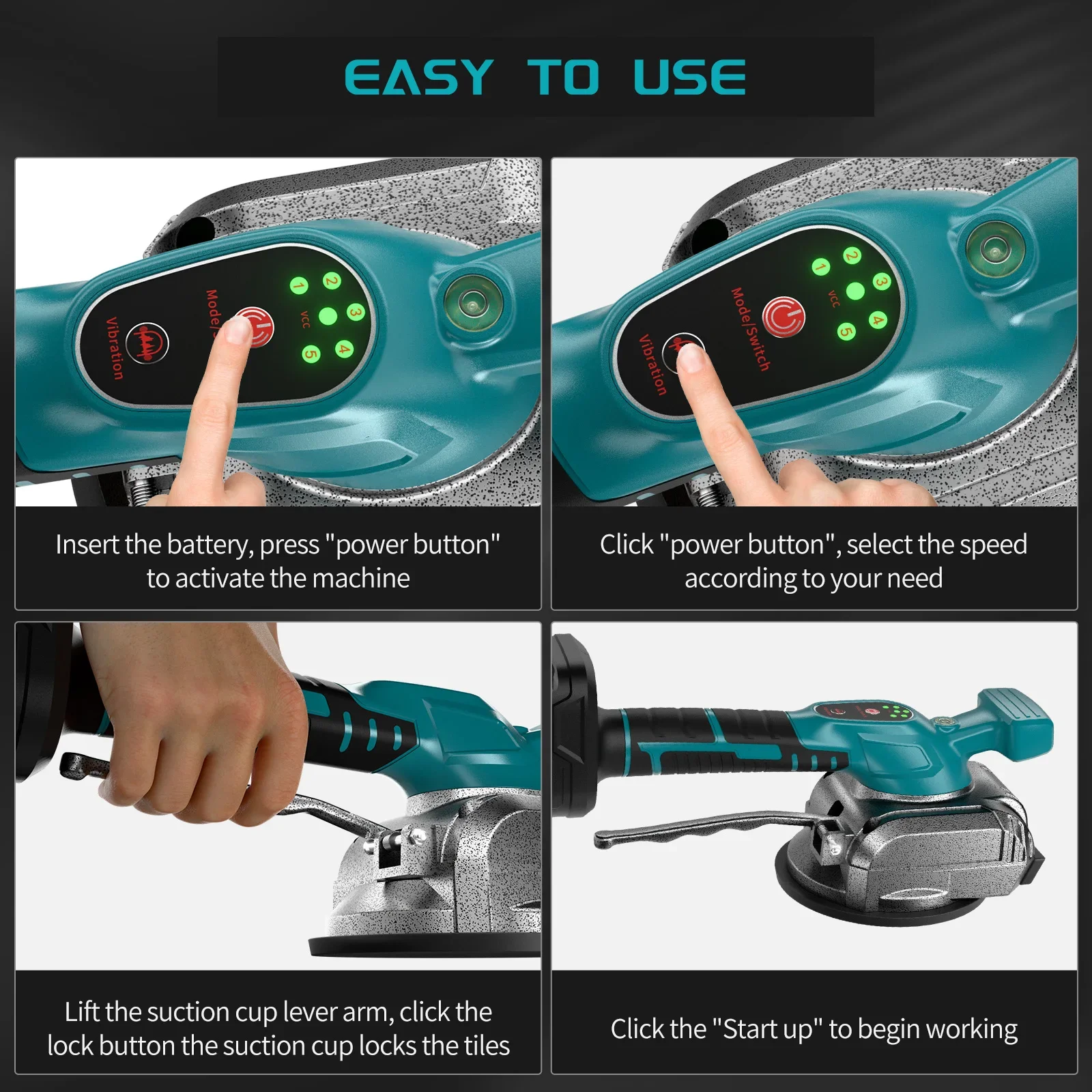 EASY TO USE

Vibration
Mode/S
VCC
1
2
3
4
5

Insert the battery, press "power button" to activate the machine

Vibration
Mode/Switch
VCC
1
2
3
4
5

Click "power button", select the speed according to your need

Lift the suction cup lever arm, click the lock button the suction cup locks the tiles

Click the "Start up" to begin working