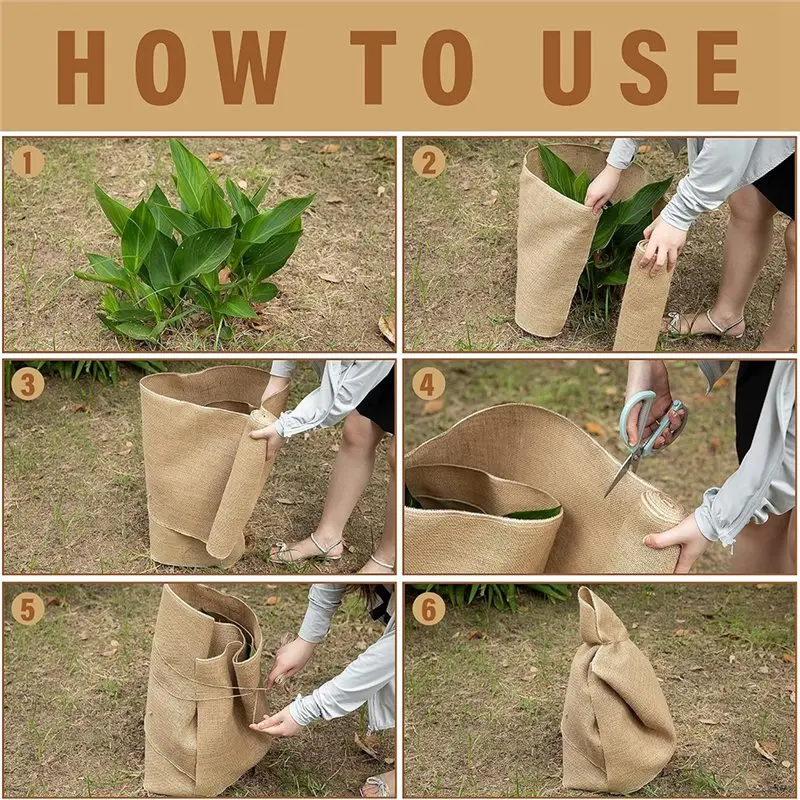 HOW TO USE

1

2

3

4

5

6