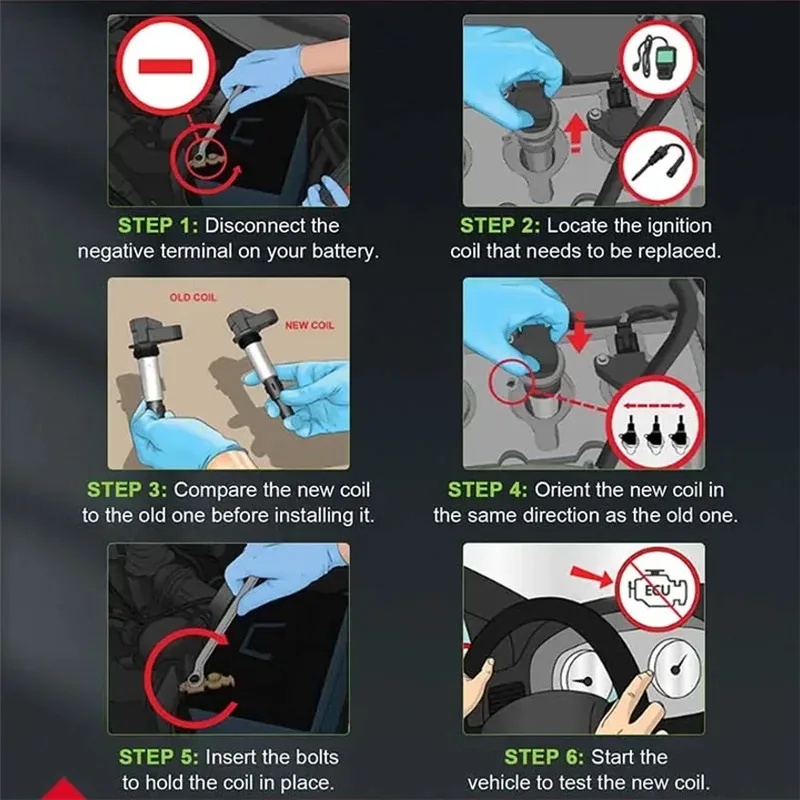 STEP 1: Disconnect the negative terminal on your battery.

STEP 2: Locate the ignition coil that needs to be replaced.

OLD COIL

NEW COIL

STEP 3: Compare the new coil to the old one before installing it.

STEP 4: Orient the new coil in the same direction as the old one.

STEP 5: Insert the bolts to hold the coil in place.

ECU

STEP 6: Start the vehicle to test the new coil.