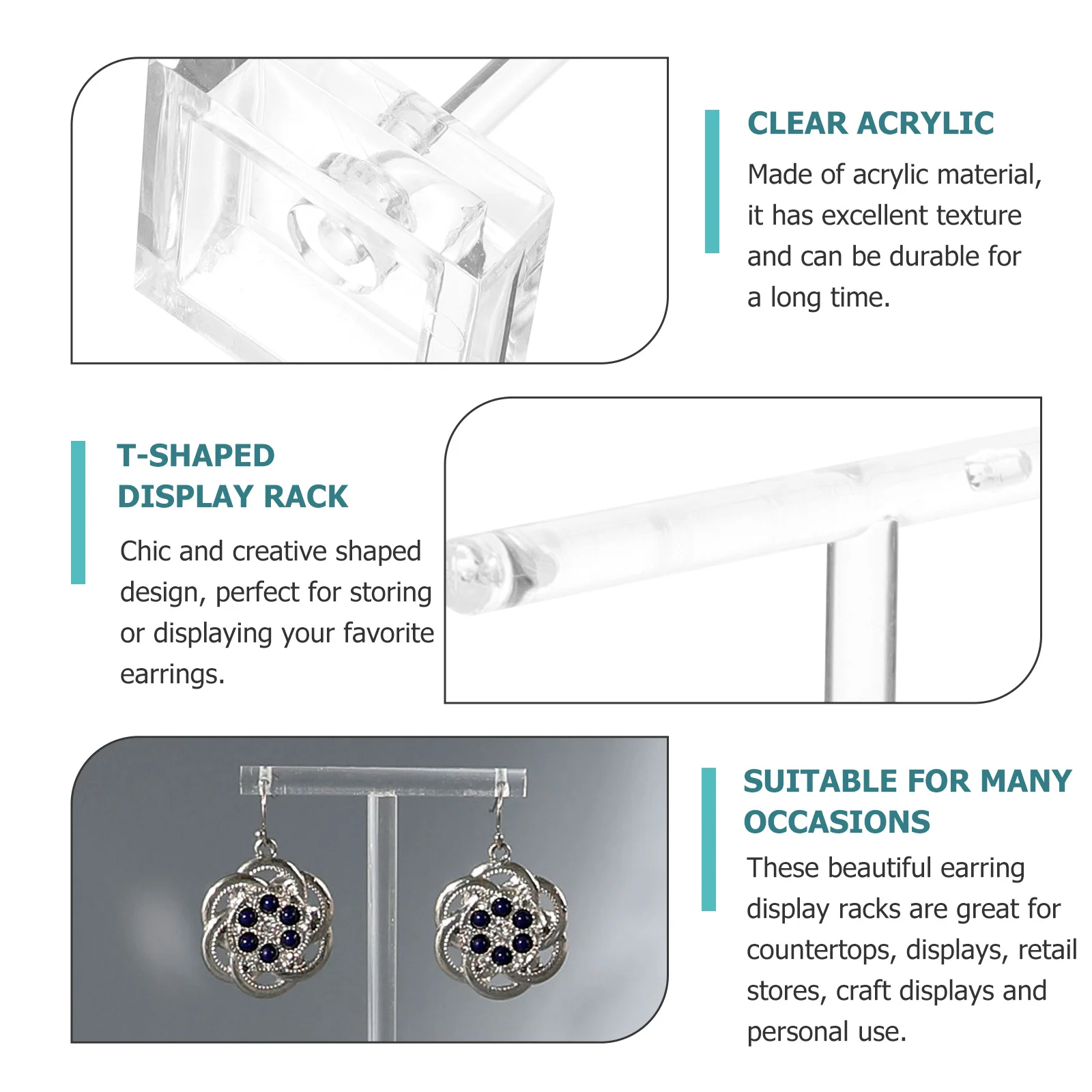 CLEAR ACRYLIC

Made of acrylic material, it has excellent texture and can be durable for a long time.

T-SHAPED DISPLAY RACK

Chic and creative shaped design, perfect for storing or displaying your favorite earrings.

SUITABLE FOR MANY OCCASIONS

These beautiful earring display racks are great for countertops, displays, retail stores, craft displays and personal use.