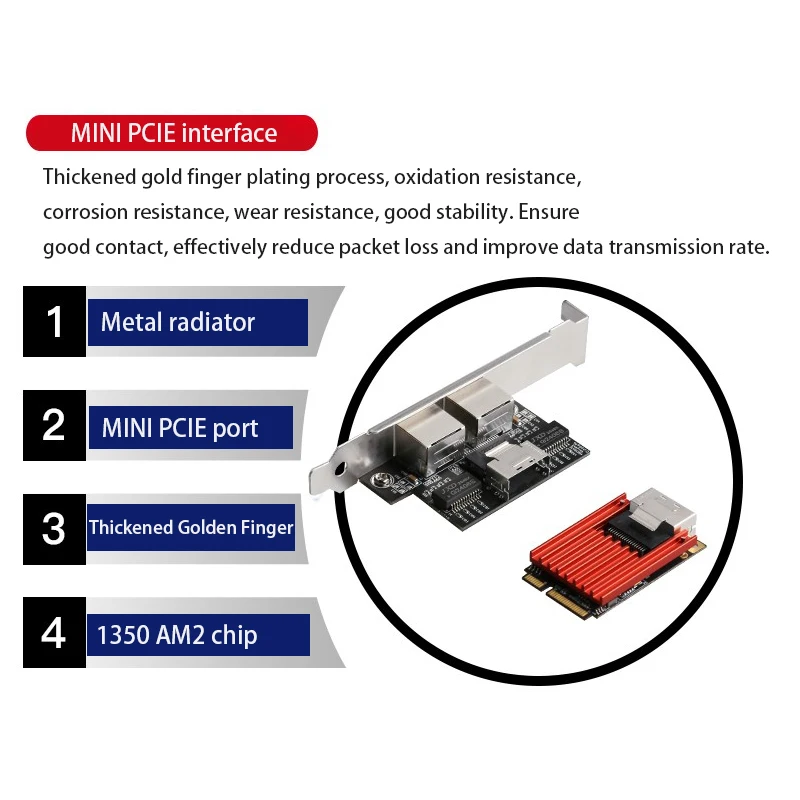 MINI PCIE interface

Thickened gold finger plating process, oxidation resistance, corrosion resistance, wear resistance, good stability. Ensure good contact, effectively reduce packet loss and improve data transmission rate.

1 Metal radiator

2 MINI PCIE port

3 Thickened Golden Finger

4 1350 AM2 chip