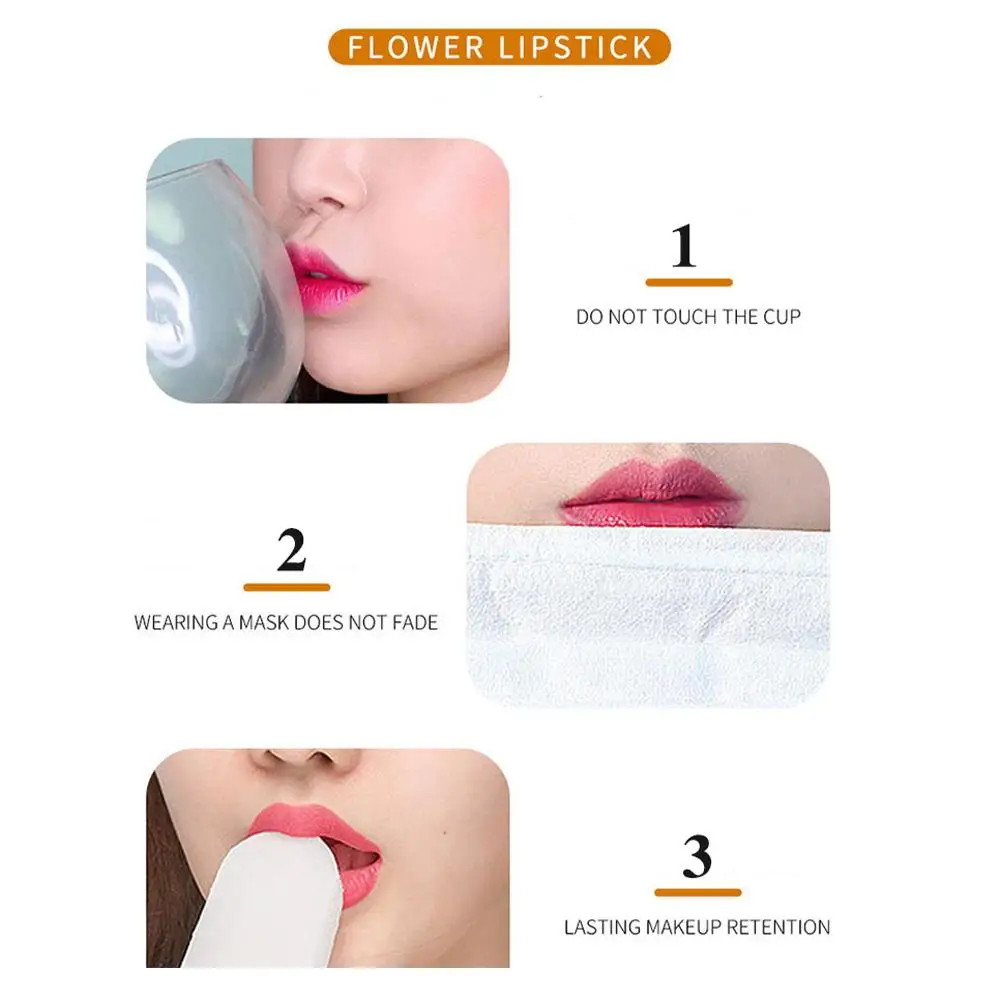 FLOWER LIPSTICK

1

DO NOT TOUCH THE CUP

2

WEARING A MASK DOES NOT FADE

3

LASTING MAKEUP RETENTION