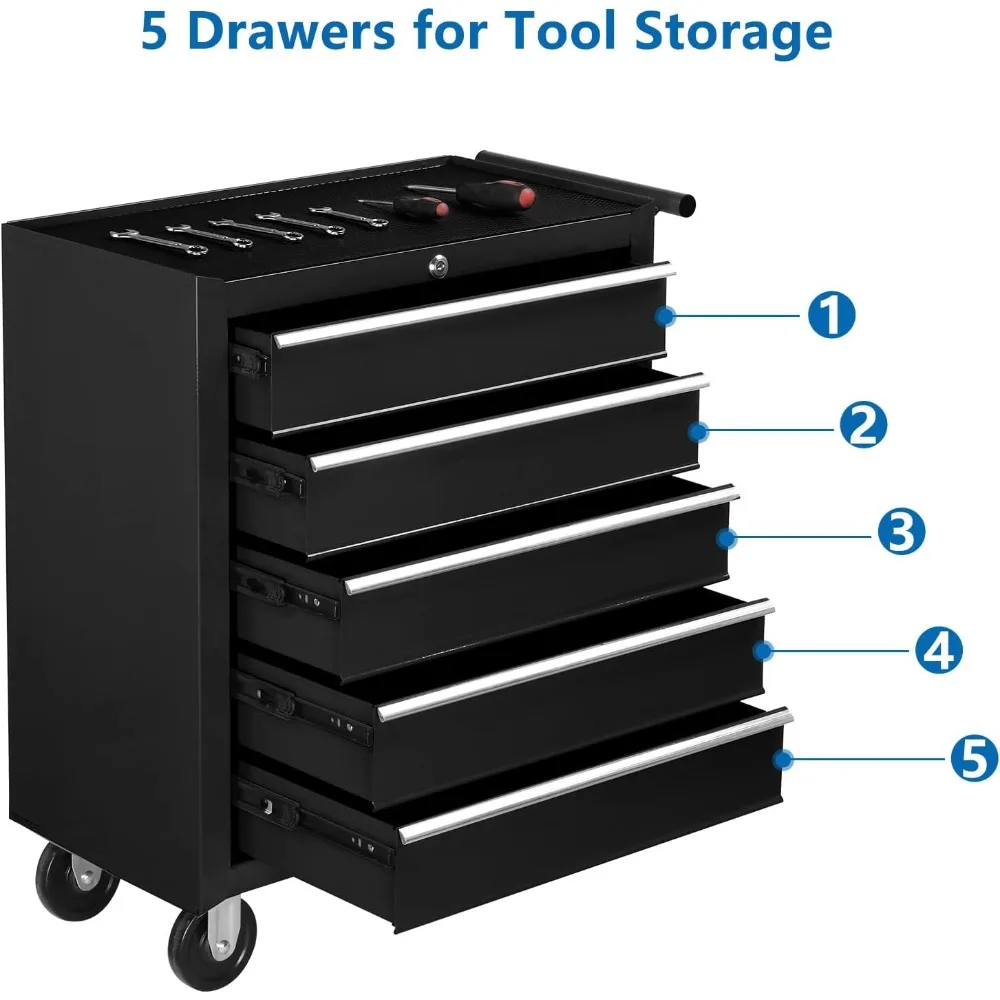 5 Drawers for Tool Storage

1

2

3

4

5