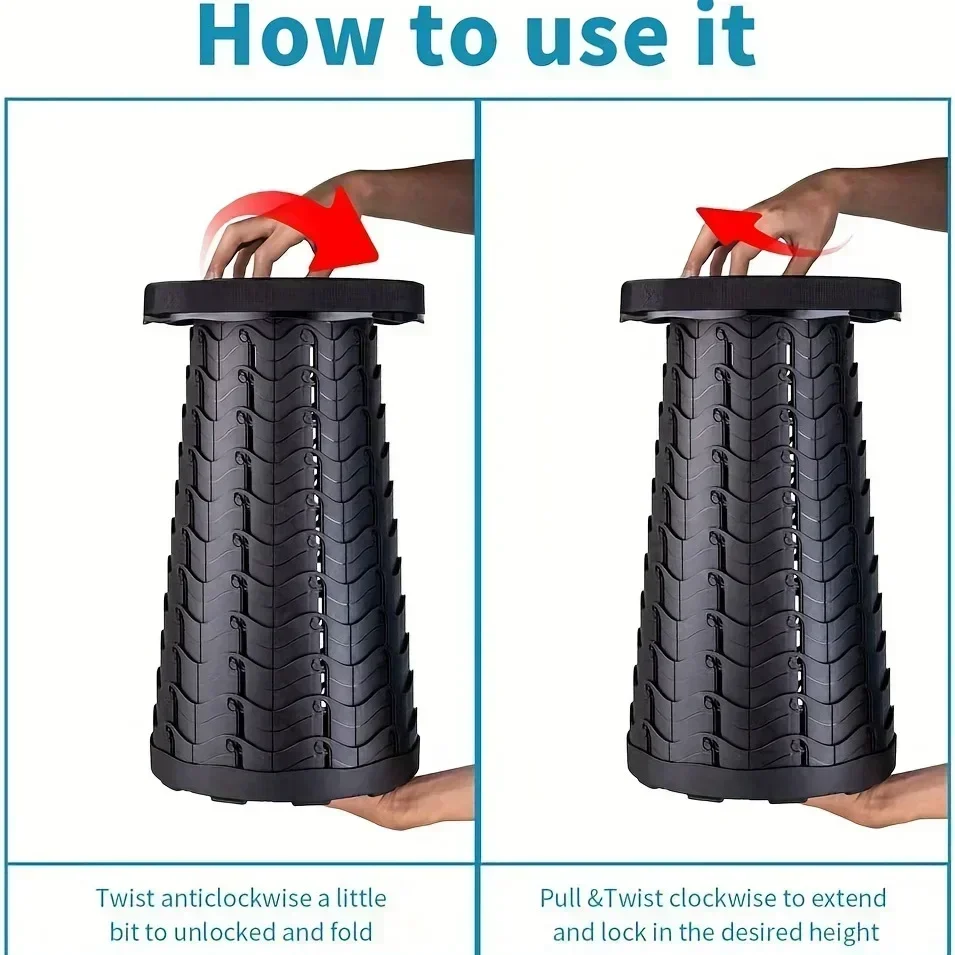 How to use it

Twist anticlockwise a little bit to unlocked and fold

Pull &Twist clockwise to extend and lock in the desired height