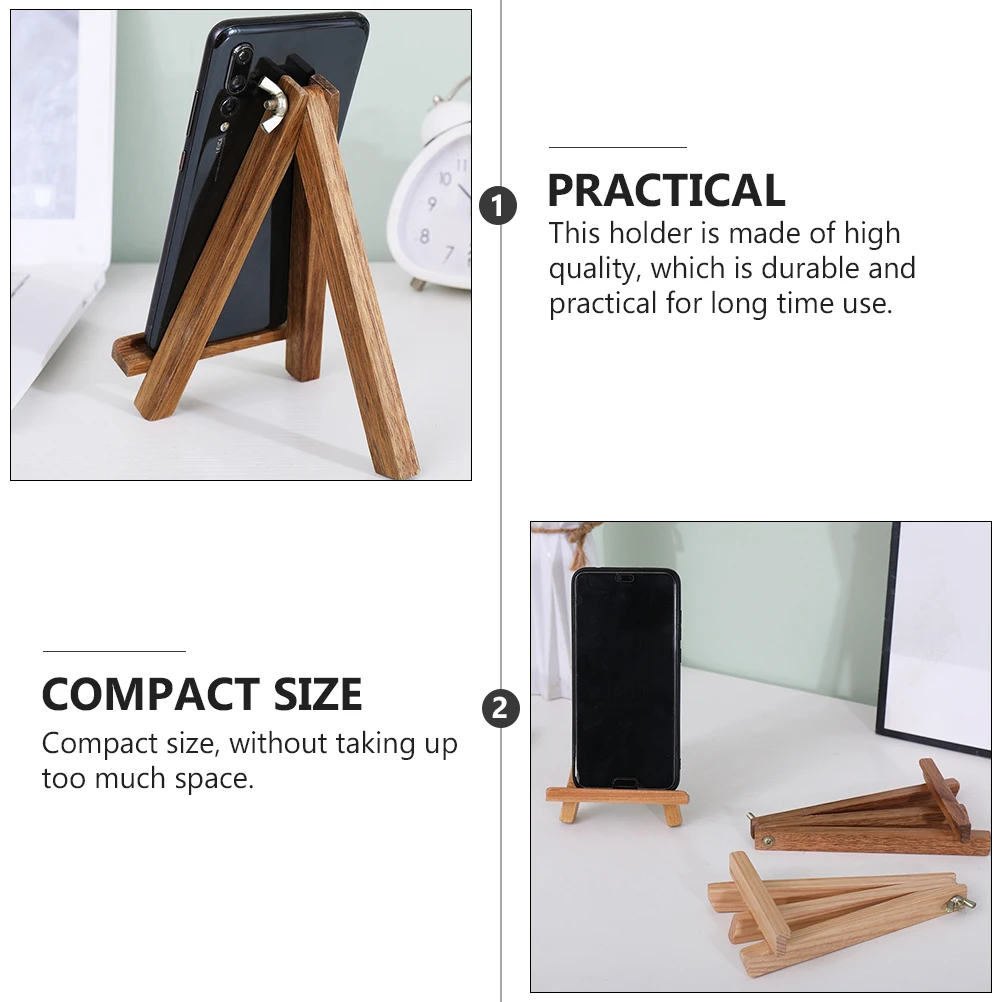 1

PRACTICAL

This holder is made of high quality, which is durable and practical for long time use.

COMPACT SIZE

Compact size, without taking up too much space.

2