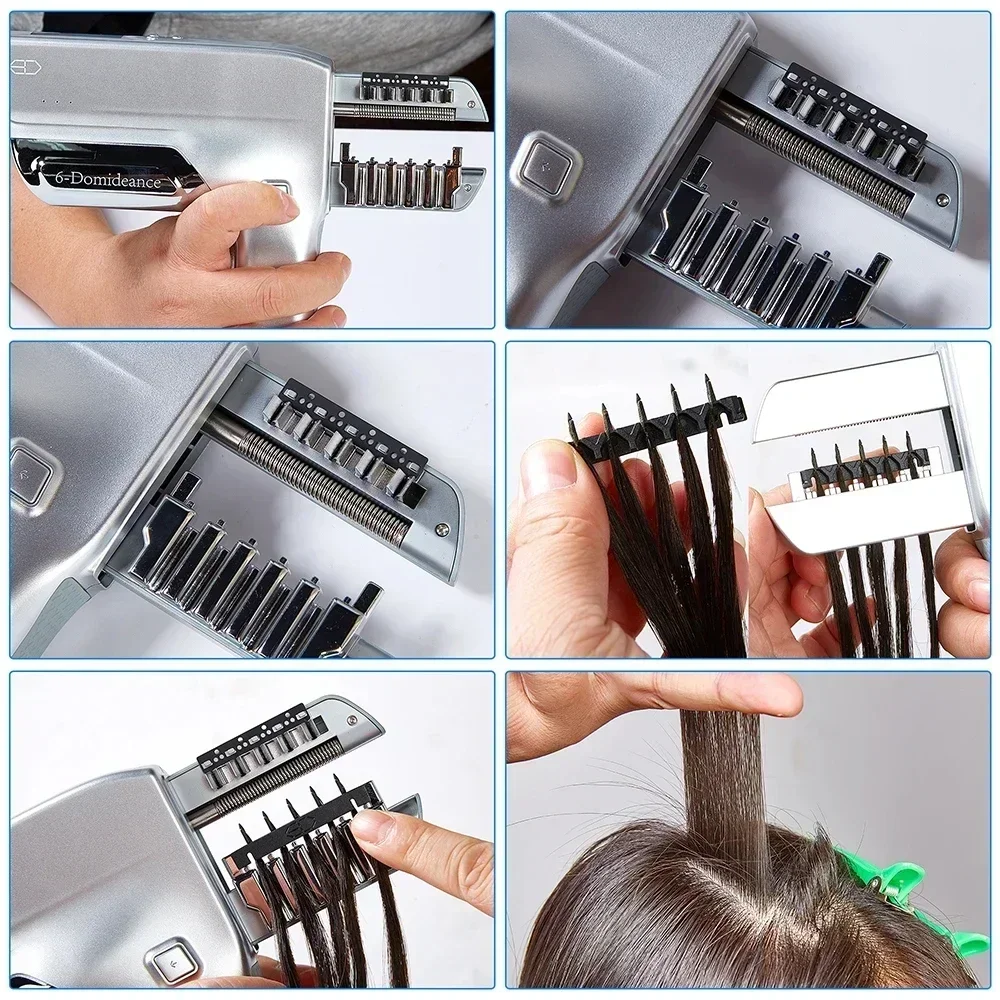 6-Domideance