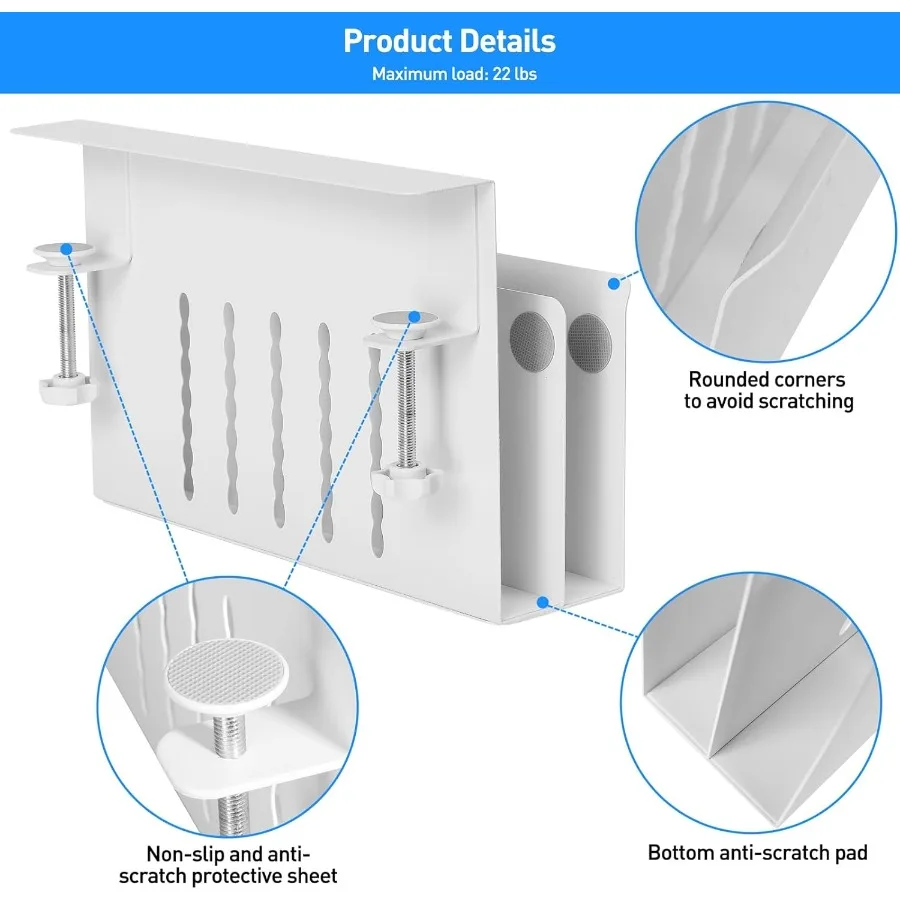 Product Details
Maximum load: 22 lbs

Rounded corners to avoid scratching

Non-slip and anti-scratch protective sheet

Bottom anti-scratch pad