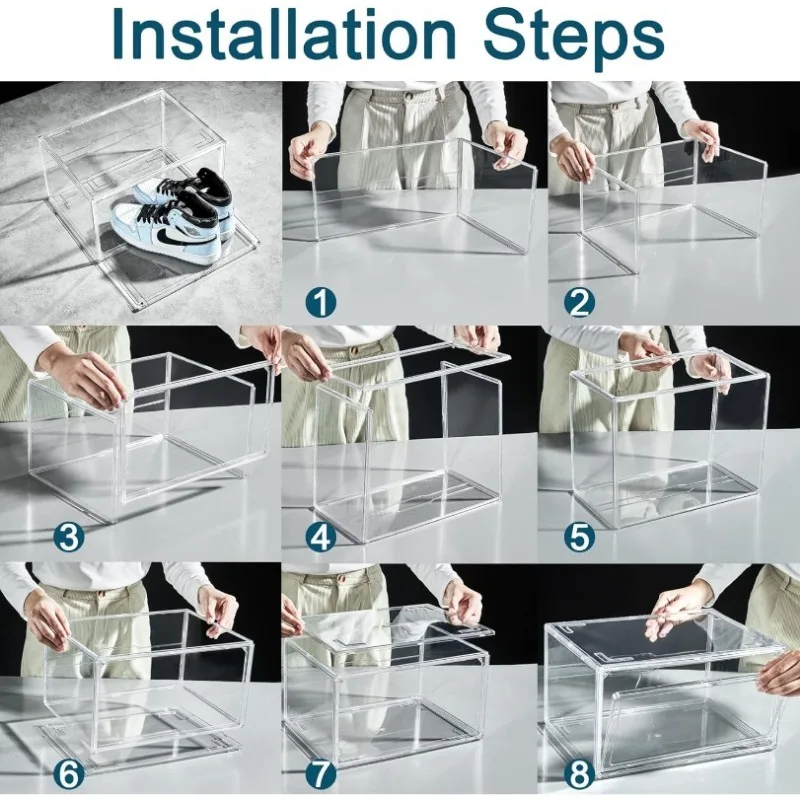 Installation Steps

1

2

3

4

5

6

7

8