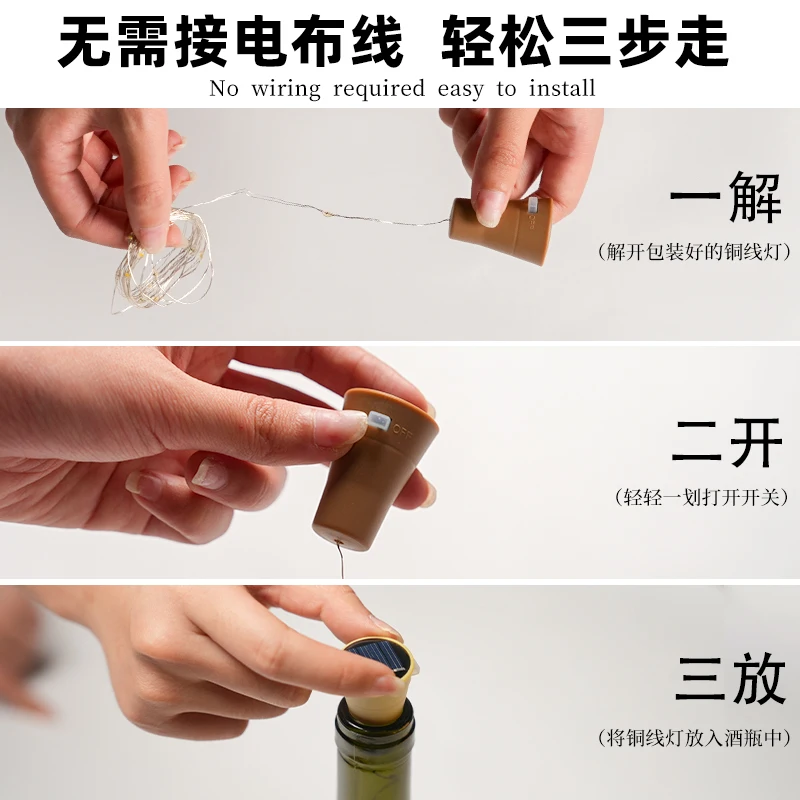 无需接电布线 轻松三步走
No wiring required easy to install

一解
（解开包装好的铜线灯）

OFF

二开
（轻轻一划打开开关）

三放
（将铜线灯放入酒瓶中）