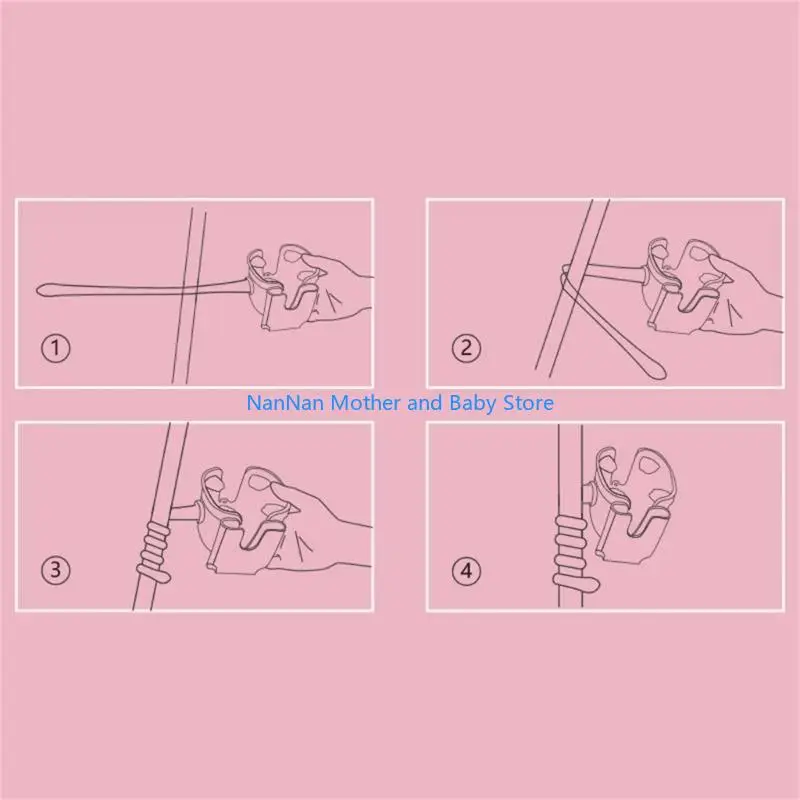 ①

②

NanNan Mother and Baby Store

③

④