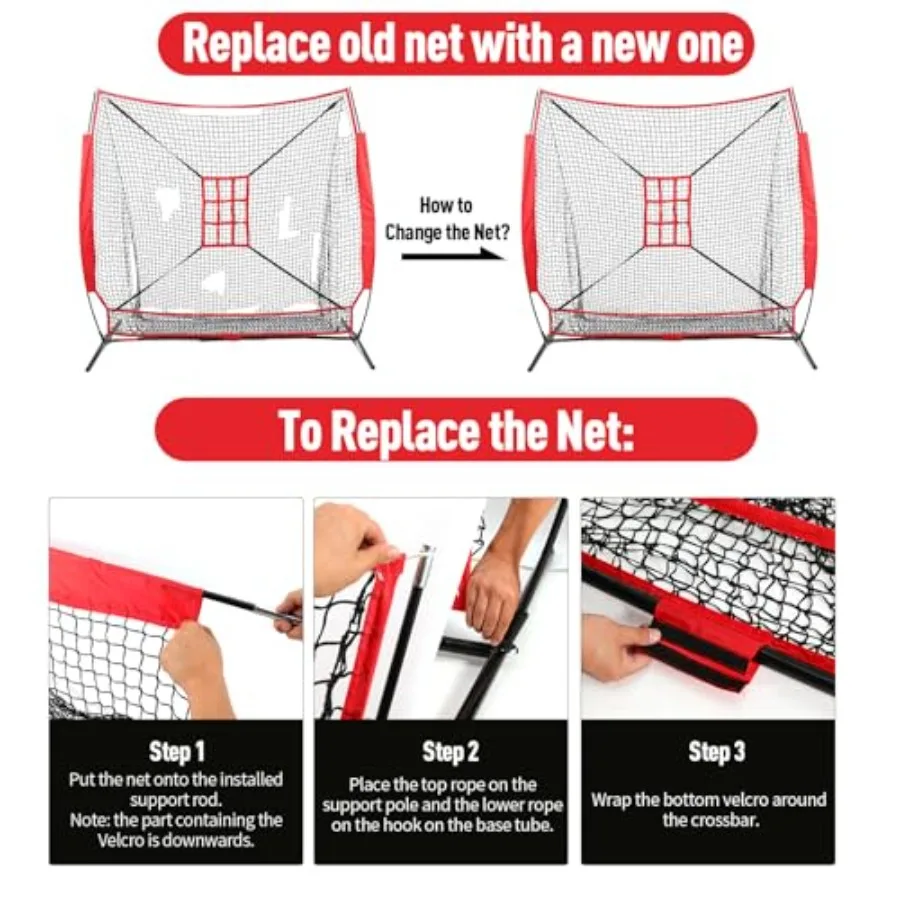 Replace old net with a new one

How to Change the Net?

To Replace the Net:

Step 1
Put the net onto the installed support rod.
Note: the part containing the Velcro is downwards.

Step 2
Place the top rope on the support pole and the lower rope on the hook on the base tube.

Step 3
Wrap the bottom velcro around the crossbar.