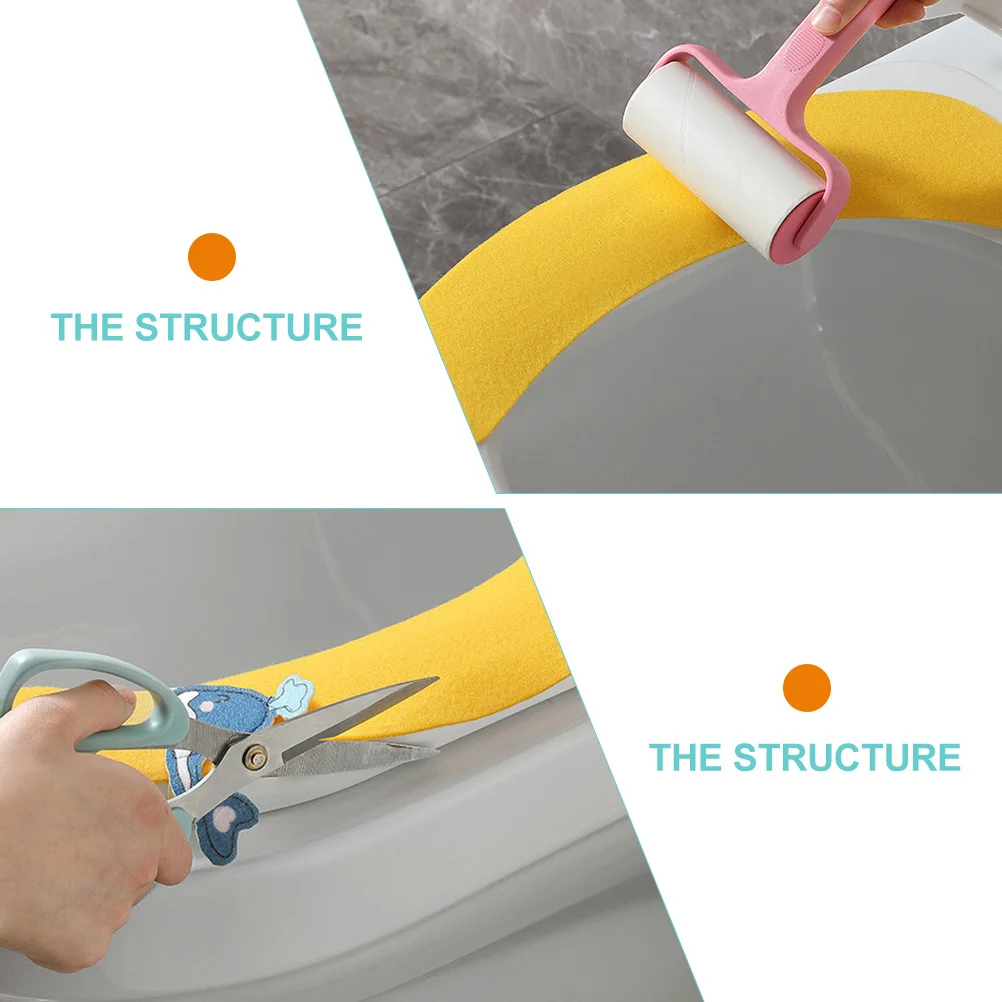 THE STRUCTURE

THE STRUCTURE