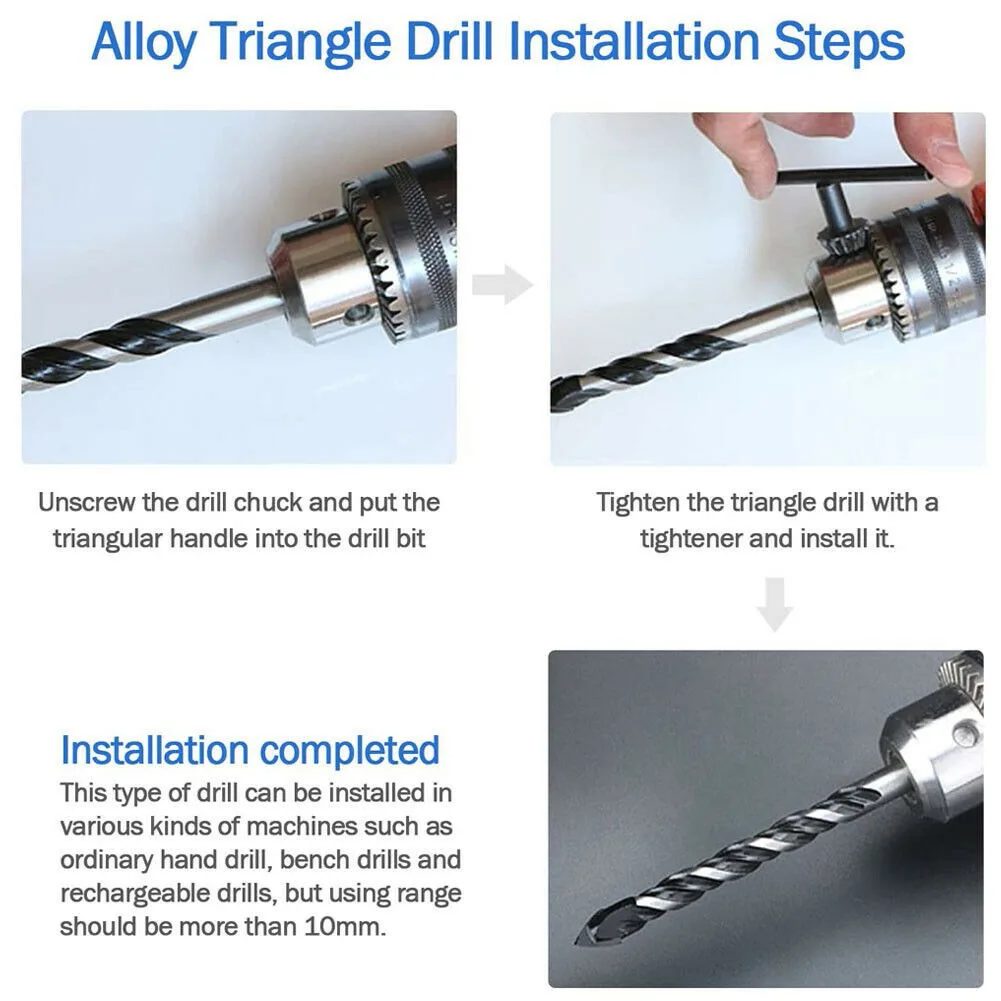 Alloy Triangle Drill Installation Steps

Unscrew the drill chuck and put the triangular handle into the drill bit

Tighten the triangle drill with a tightener and install it.

Installation completed
This type of drill can be installed in various kinds of machines such as ordinary hand drill, bench drills and rechargeable drills, but using range should be more than 10mm.