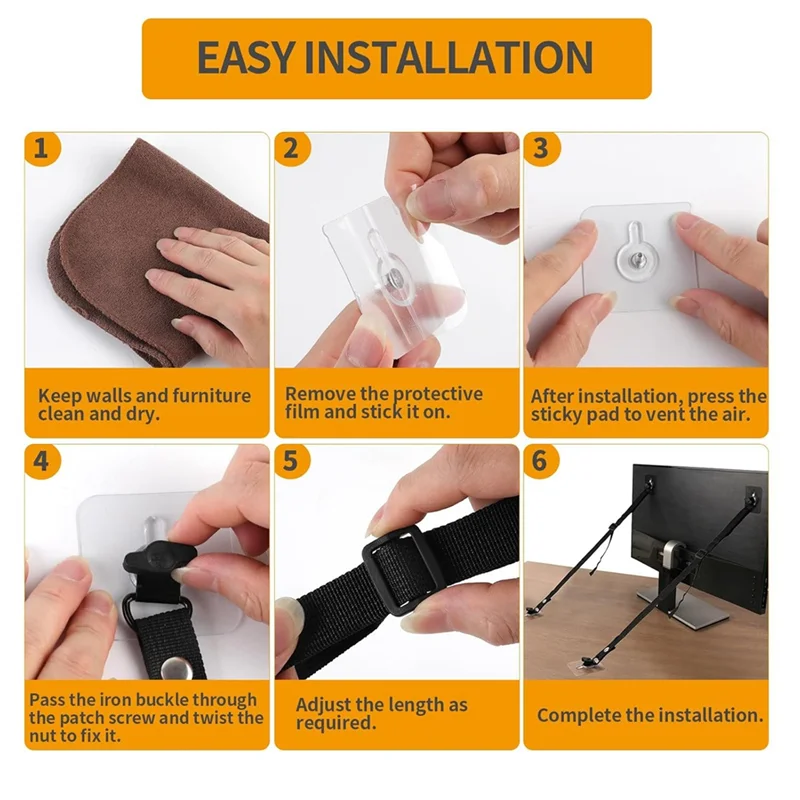 EASY INSTALLATION

1

Keep walls and furniture clean and dry.

2

Remove the protective film and stick it on.

3

After installation, press the sticky pad to vent the air.

4

Pass the iron buckle through the patch screw and twist the nut to fix it.

5

Adjust the length as required.

6

Complete the installation.