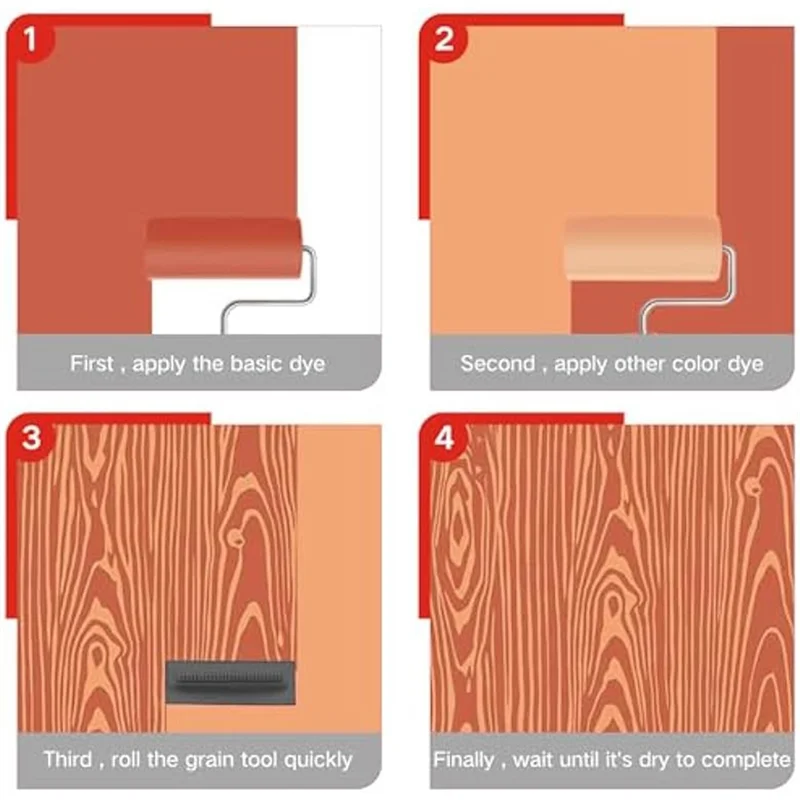 1

First , apply the basic dye

2

Second , apply other color dye

3

Third , roll the grain tool quickly

4

Finally , wait until it's dry to complete