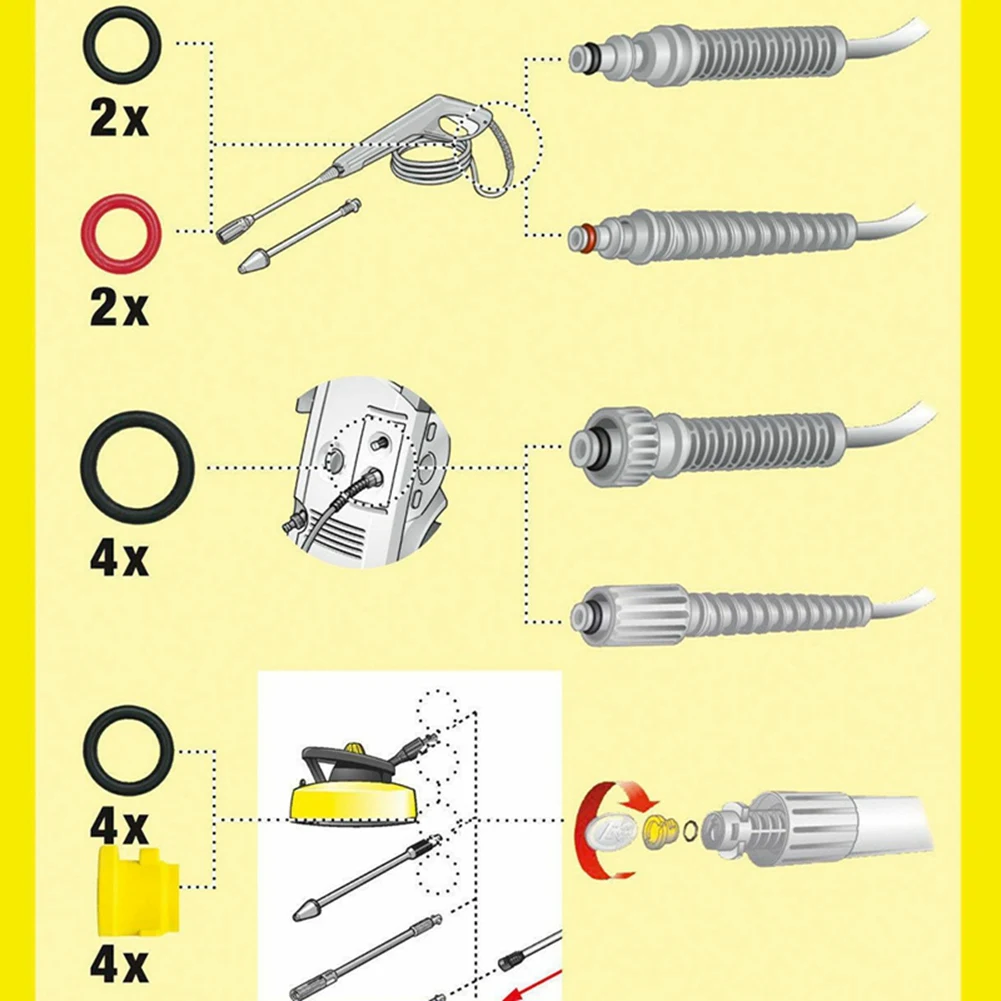 2x

2x

4x

4x

4x