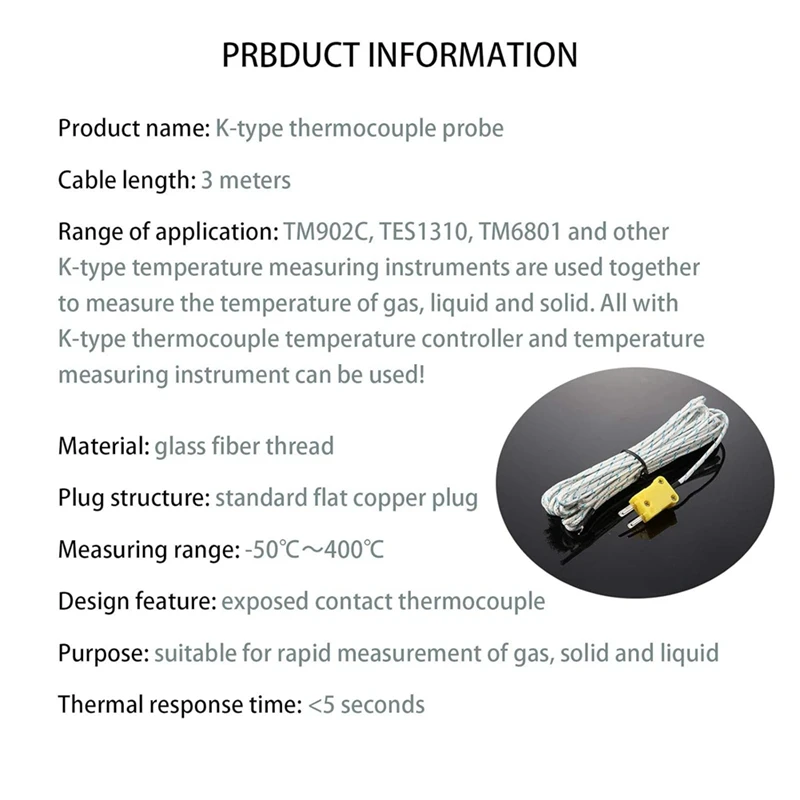 PRBDUCT INFORMATION

Product name: K-type thermocouple probe

Cable length: 3 meters

Range of application: TM902C, TES1310, TM6801 and other K-type temperature measuring instruments are used together to measure the temperature of gas, liquid and solid. All with K-type thermocouple temperature controller and temperature measuring instrument can be used!

Material: glass fiber thread

Plug structure: standard flat copper plug

Measuring range: -50℃～400℃

Design feature: exposed contact thermocouple

Purpose: suitable for rapid measurement of gas, solid and liquid

Thermal response time: <5 seconds