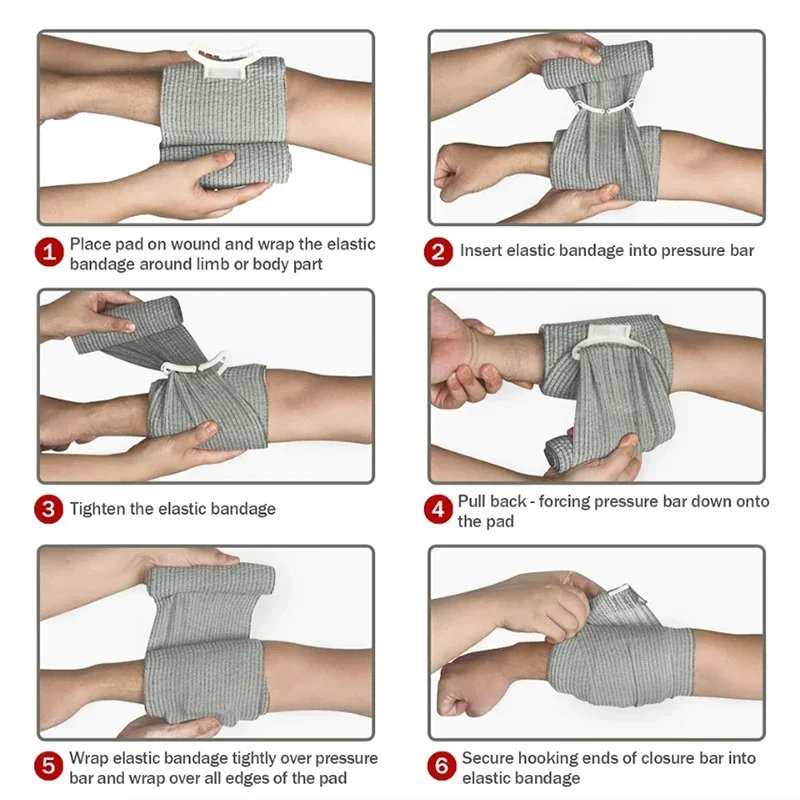 1 Place pad on wound and wrap the elastic bandage around limb or body part

2 Insert elastic bandage into pressure bar

3 Tighten the elastic bandage

4 Pull back - forcing pressure bar down onto the pad

5 Wrap elastic bandage tightly over pressure bar and wrap over all edges of the pad

6 Secure hooking ends of closure bar into elastic bandage