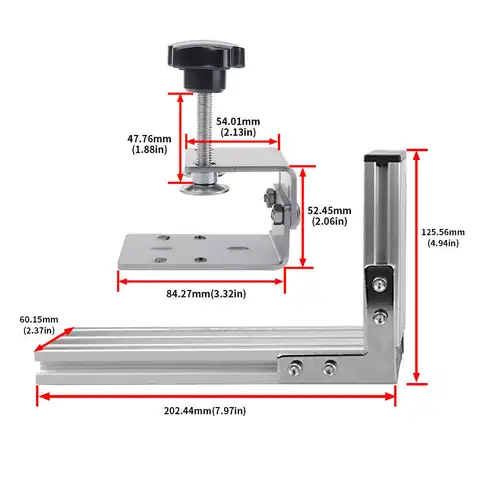 54.01mm
(2.13in)

47.76mm
(1.88in)

52.45mm
(2.06in)

125.56mm
(4.94in)

84.27mm(3.32in)

60.15mm
(2.37in)

202.44mm(7.97in)