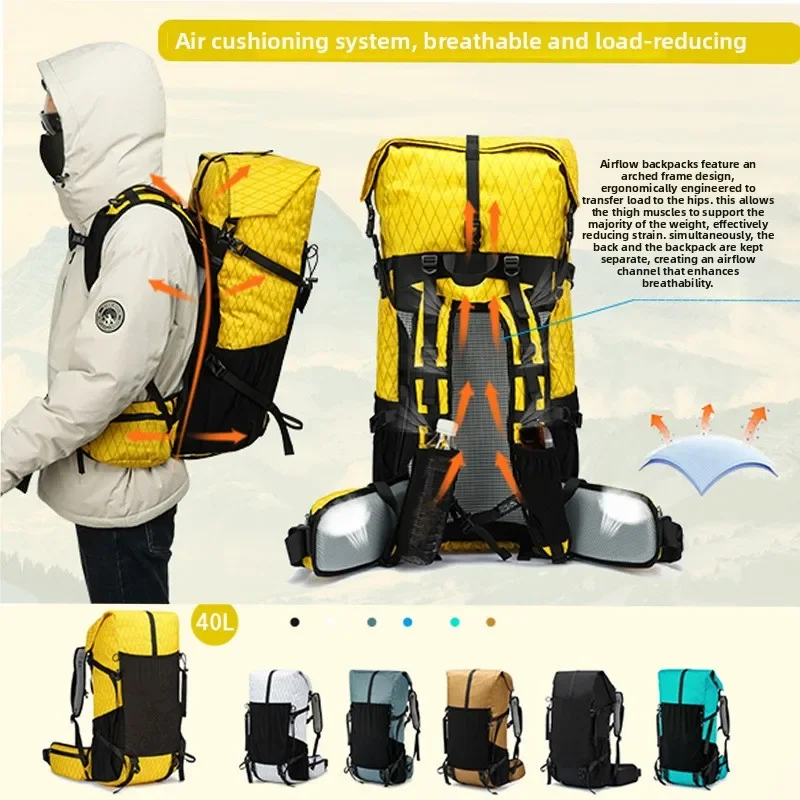 Air cushioning system, breathable and load-reducing

Airflow backpacks feature an arched frame design, ergonomically engineered to transfer load to the hips. this allows the thigh muscles to support the majority of the weight, effectively reducing strain. simultaneously, the back and the backpack are kept separate, creating an airflow channel that enhances breathability.

40L