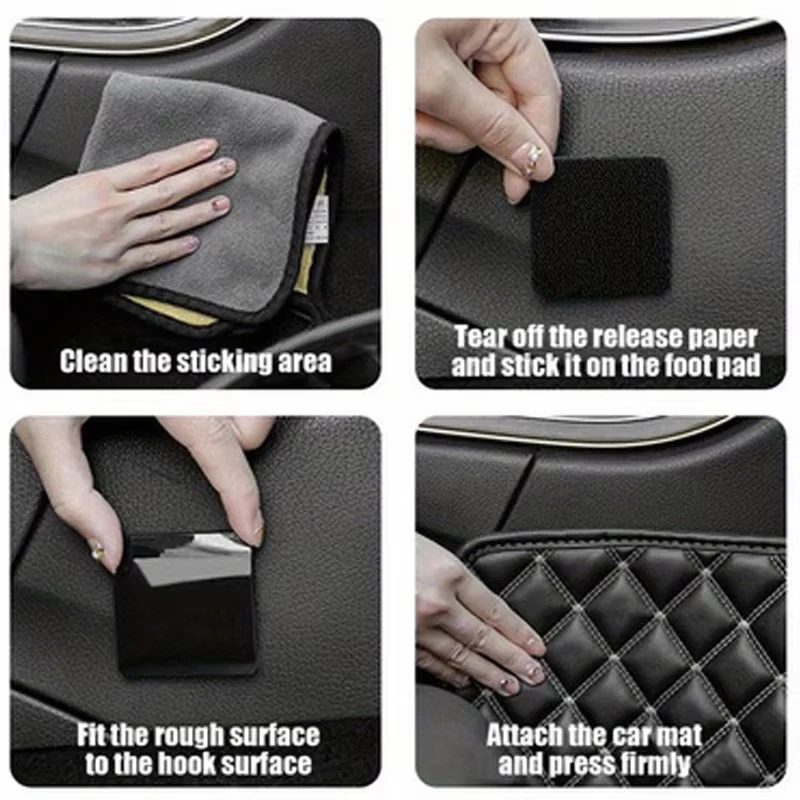 Clean the sticking area

Tear off the release paper and stick it on the foot pad

Fit the rough surface to the hook surface

Attach the car mat and press firmly