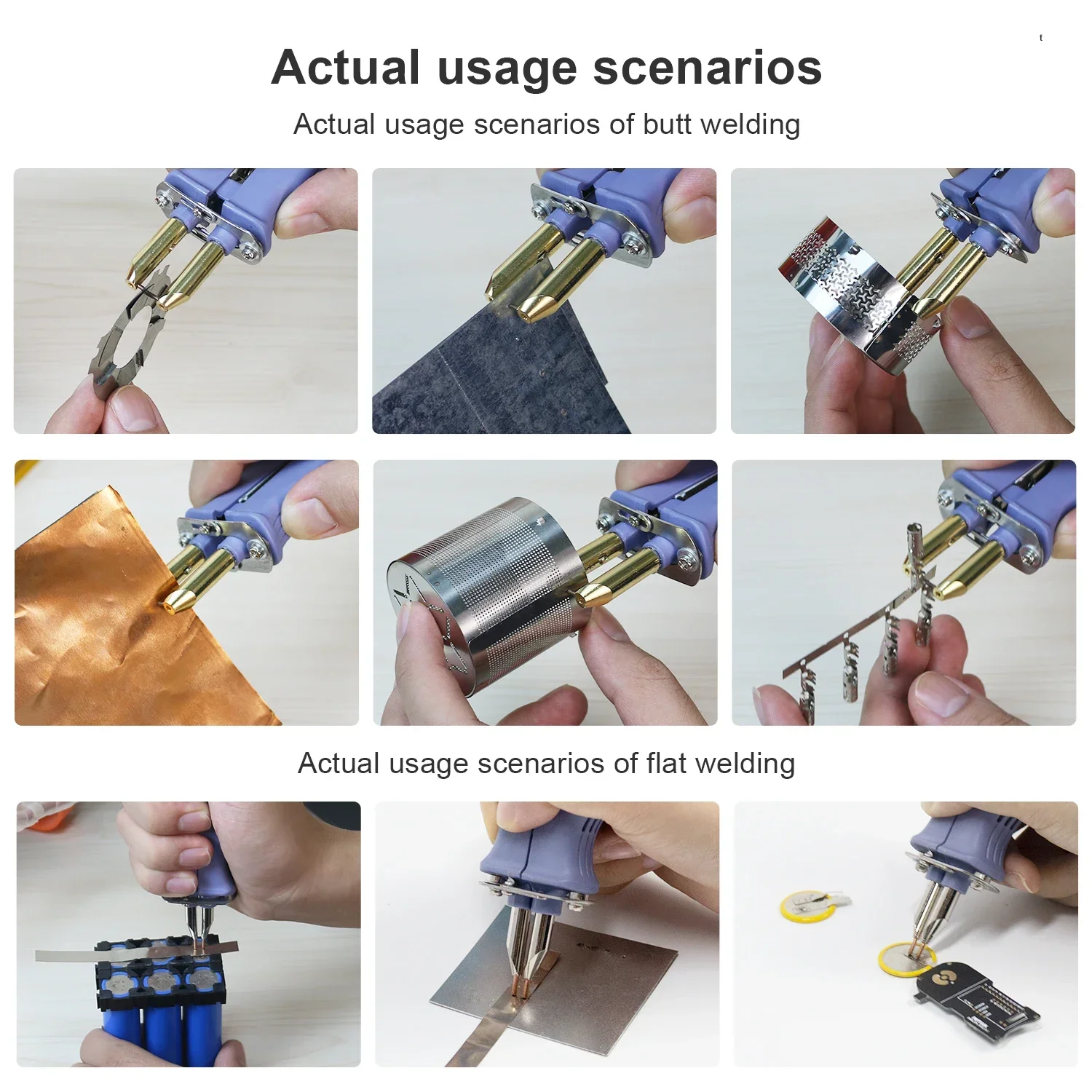 t

Actual usage scenarios

Actual usage scenarios of butt welding

Actual usage scenarios of flat welding