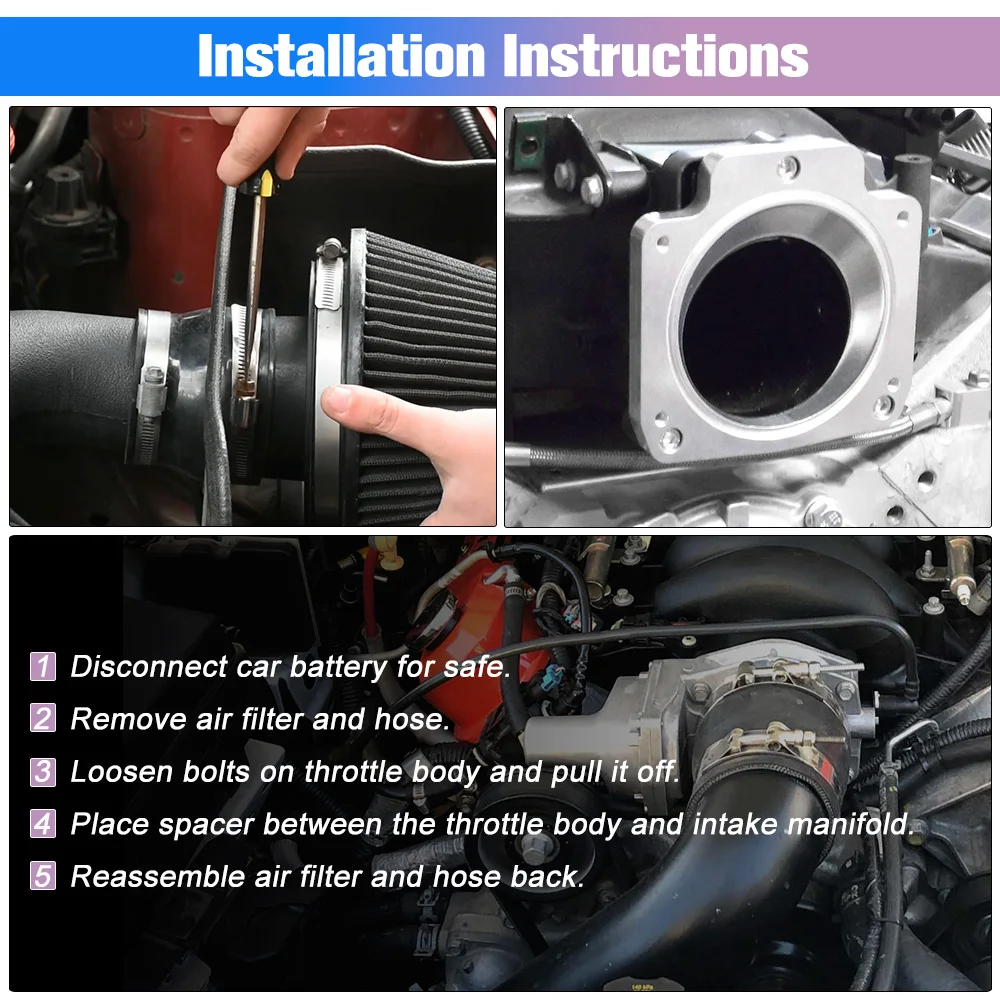 Installation Instructions

1 Disconnect car battery for safe.

2 Remove air filter and hose.

3 Loosen bolts on throttle body and pull it off.

4 Place spacer between the throttle body and intake manifold.

5 Reassemble air filter and hose back.